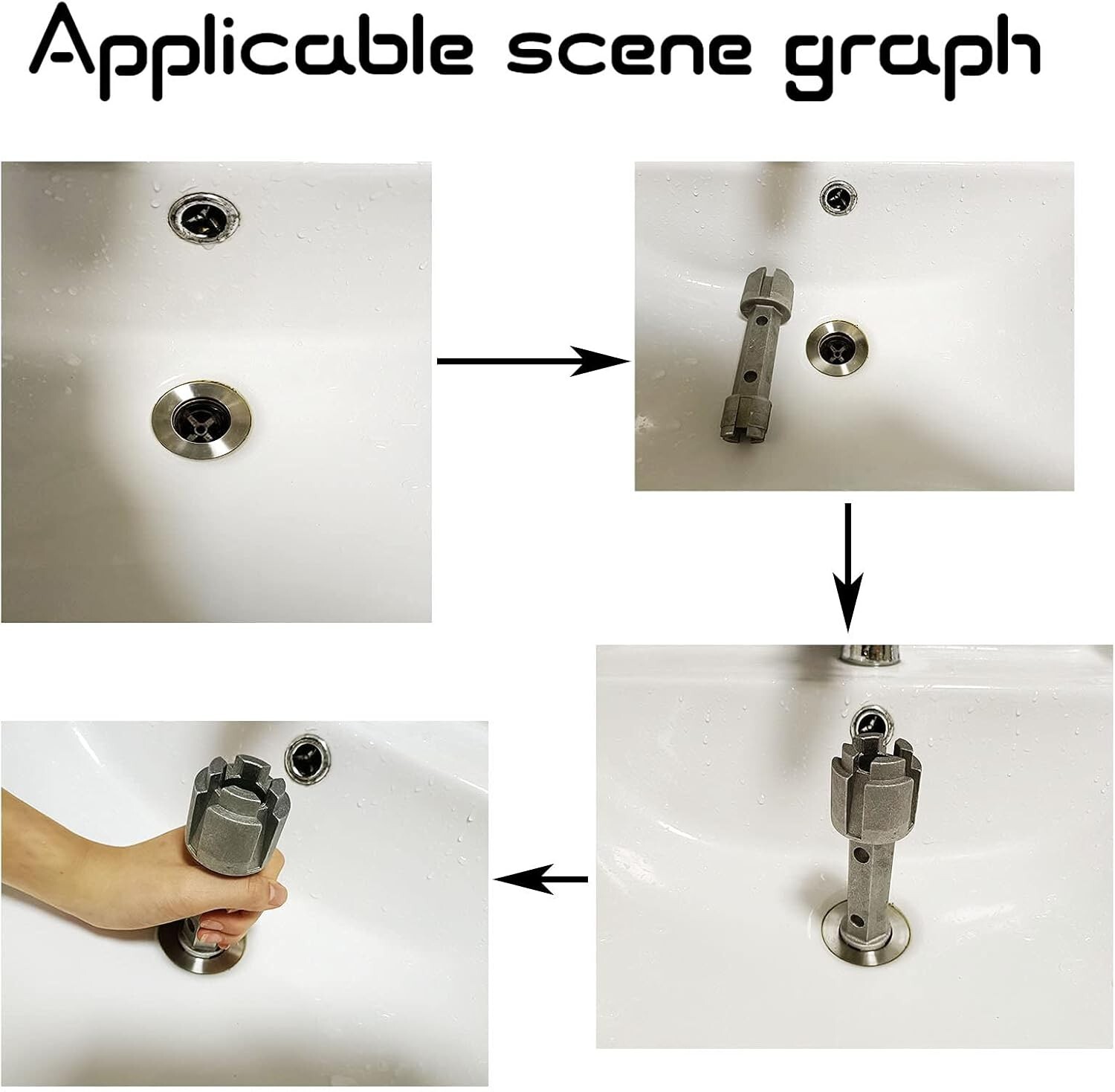 Applicable scene graph