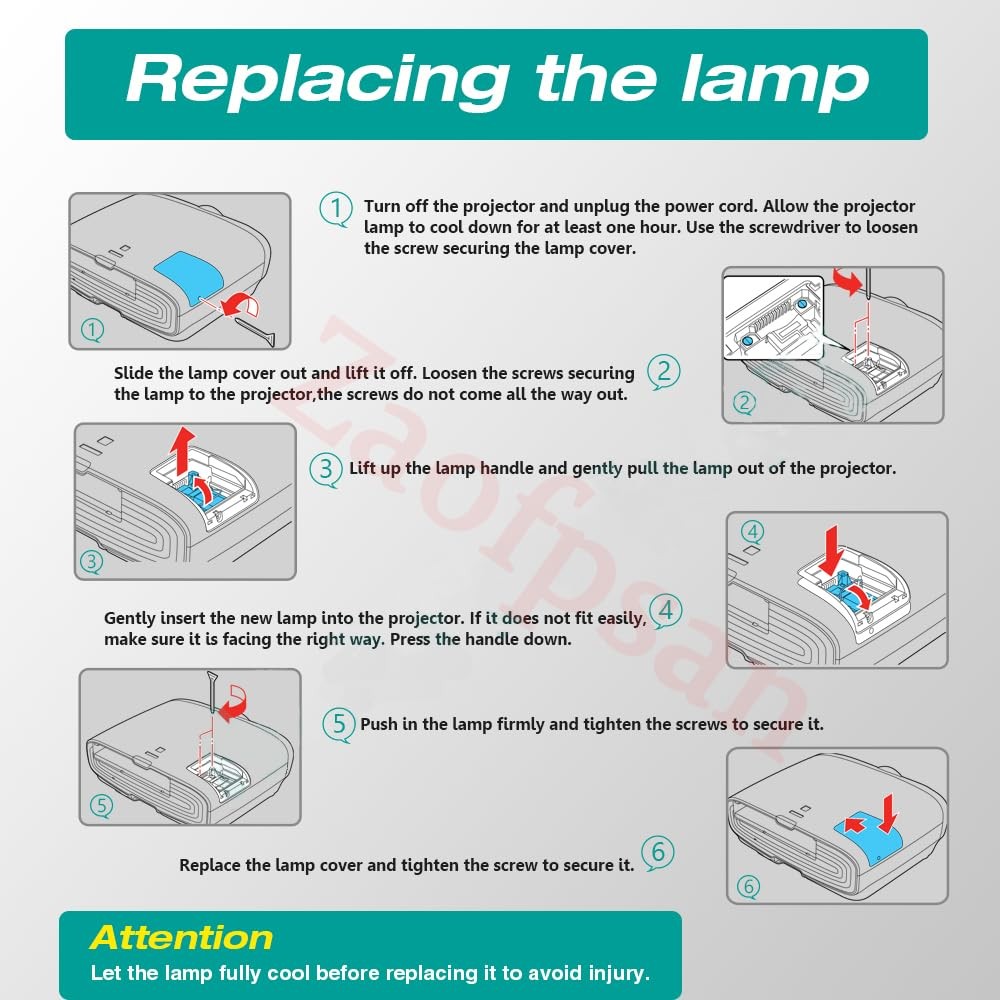 Replacing the lamp

① Turn off the projector and unplug the power cord. Allow the projector lamp to cool down for at least one hour. Use the screwdriver to loosen the screw securing the lamp cover.

①

Slide the lamp cover out and lift it off. Loosen the screws securing the lamp to the projector,the screws do not come all the way out. ②

②

③ Lift up the lamp handle and gently pull the lamp out of the projector.

③

④

Gently insert the new lamp into the projector. If it does not fit easily, make sure it is facing the right way. Press the handle down. ④

⑤ Push in the lamp firmly and tighten the screws to secure it.

⑤

Replace the lamp cover and tighten the screw to secure it. ⑥

⑥

Zaofpsan

Attention
Let the lamp fully cool before replacing it to avoid injury.