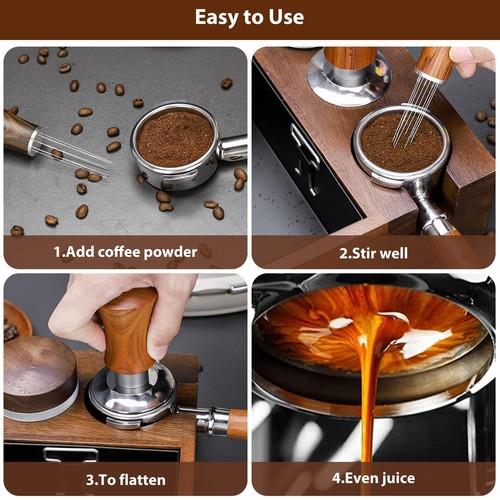 Easy to Use

1.Add coffee powder

2.Stir well

3.To flatten

4.Even juice