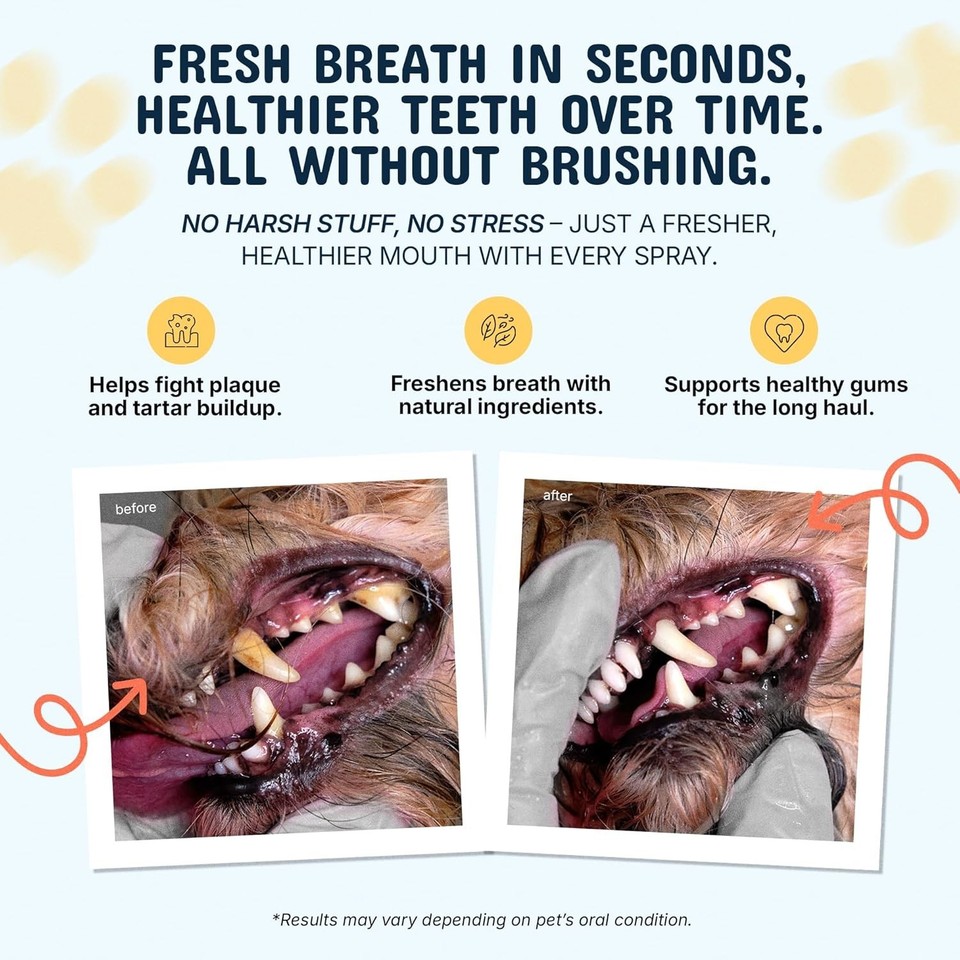 FRESH BREATH IN SECONDS, HEALTHIER TEETH OVER TIME. ALL WITHOUT BRUSHING.

NO HARSH STUFF, NO STRESS – JUST A FRESHER, HEALTHIER MOUTH WITH EVERY SPRAY.

Helps fight plaque and tartar buildup.

Freshens breath with natural ingredients.

Supports healthy gums for the long haul.

before

after

*Results may vary depending on pet's oral condition.