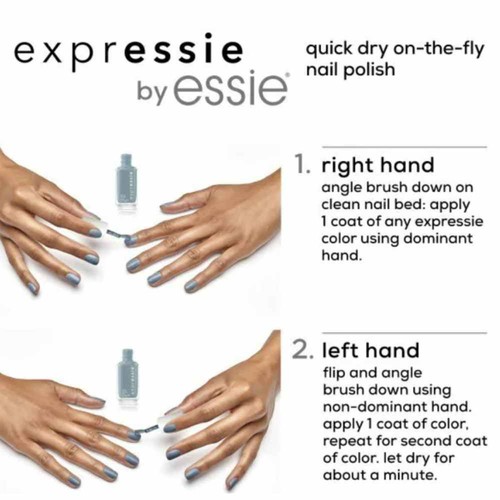 expressie
by essie

quick dry on-the-fly nail polish

1. right hand
angle brush down on clean nail bed: apply 1 coat of any expressie color using dominant hand.

2. left hand
flip and angle brush down using non-dominant hand. apply 1 coat of color, repeat for second coat of color. let dry for about a minute.