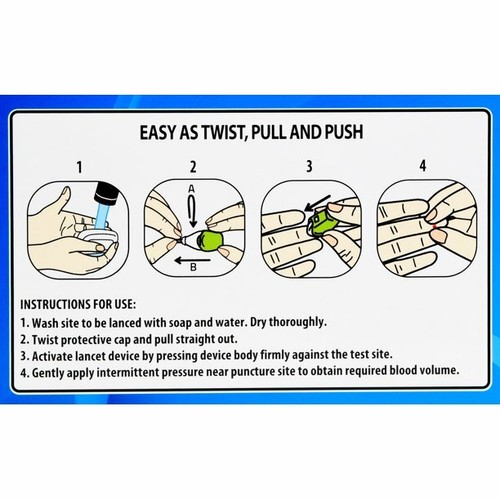 EASY AS TWIST, PULL AND PUSH

1

2

A

B

3

4

INSTRUCTIONS FOR USE:

1. Wash site to be lanced with soap and water. Dry thoroughly.
2. Twist protective cap and pull straight out.
3. Activate lancet device by pressing device body firmly against the test site.
4. Gently apply intermittent pressure near puncture site to obtain required blood volume.