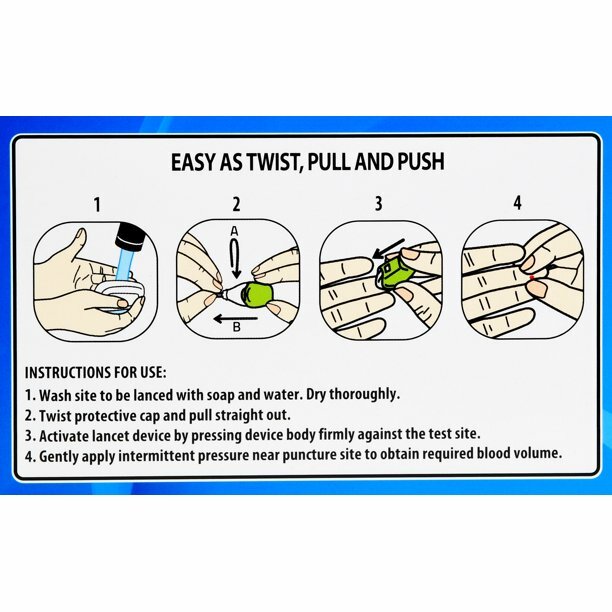 EASY AS TWIST, PULL AND PUSH

1

2

A

B

3

4

INSTRUCTIONS FOR USE:
1. Wash site to be lanced with soap and water. Dry thoroughly.
2. Twist protective cap and pull straight out.
3. Activate lancet device by pressing device body firmly against the test site.
4. Gently apply intermittent pressure near puncture site to obtain required blood volume.