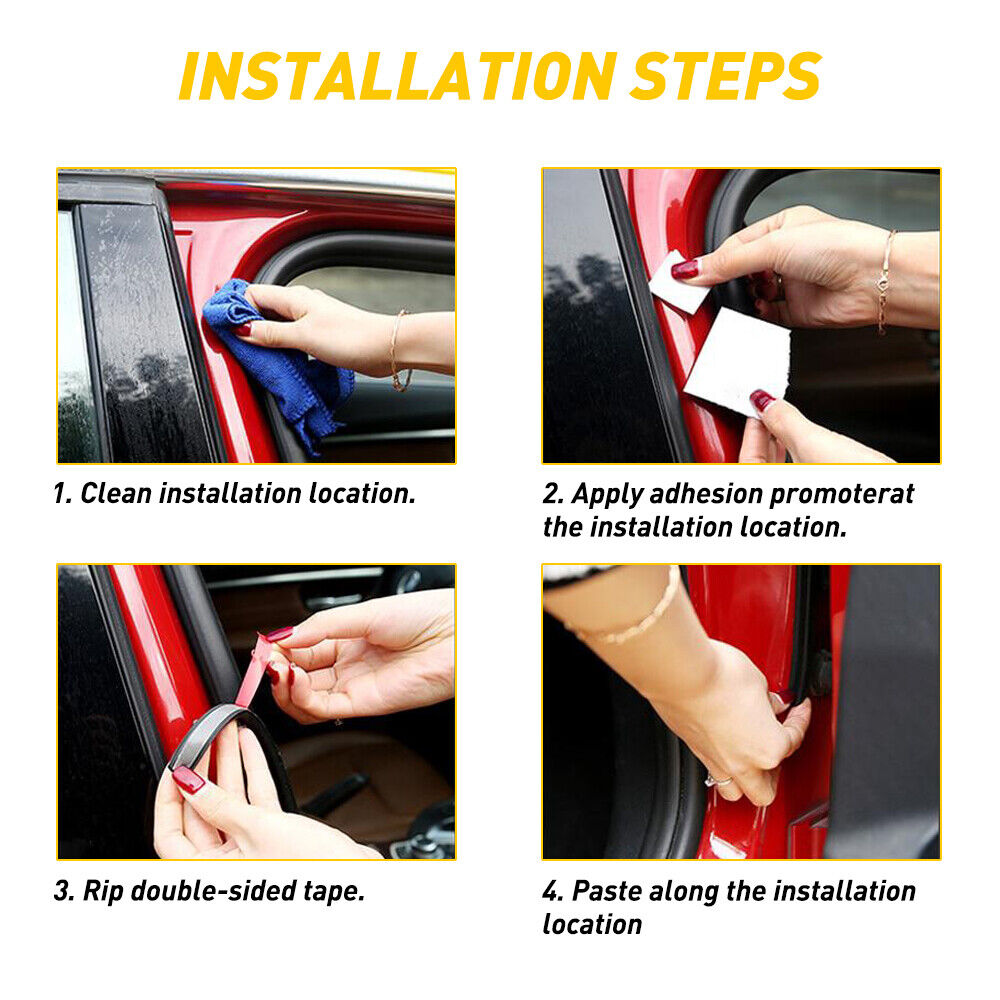 INSTALLATION STEPS

1. Clean installation location.

2. Apply adhesion promoterat the installation location.

3. Rip double-sided tape.

4. Paste along the installation location