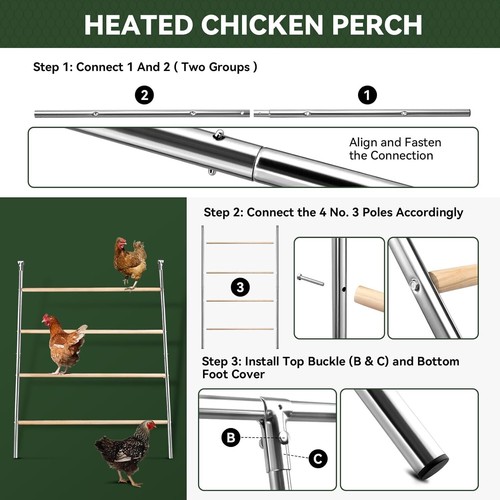 HEATED CHICKEN PERCH

Step 1: Connect 1 And 2 ( Two Groups )

2

1

Align and Fasten the Connection

Step 2: Connect the 4 No. 3 Poles Accordingly

3

Step 3: Install Top Buckle (B & C) and Bottom Foot Cover

B

C