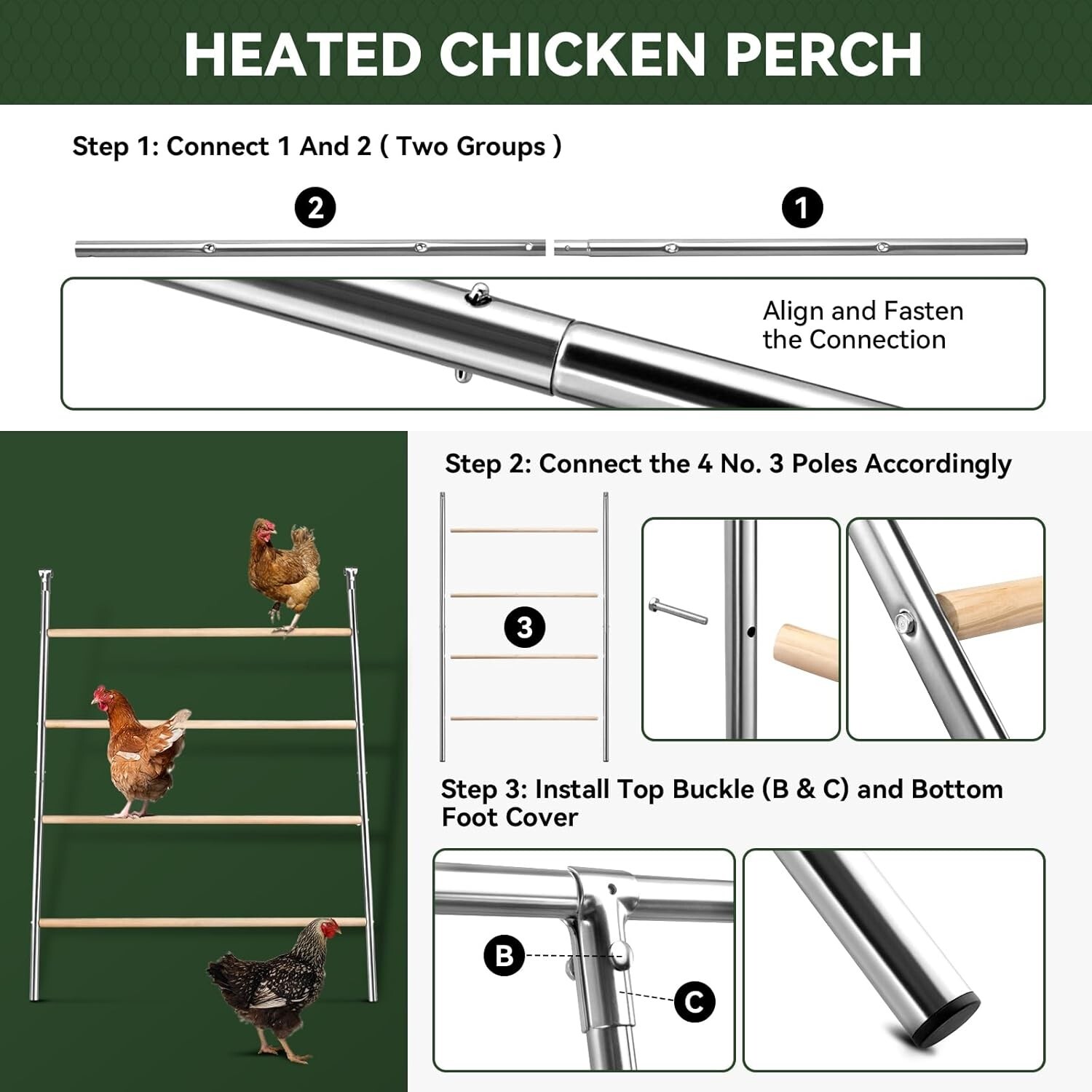 HEATED CHICKEN PERCH

Step 1: Connect 1 And 2 ( Two Groups )

2

1

Align and Fasten the Connection

Step 2: Connect the 4 No. 3 Poles Accordingly

3

Step 3: Install Top Buckle (B & C) and Bottom Foot Cover

B

C