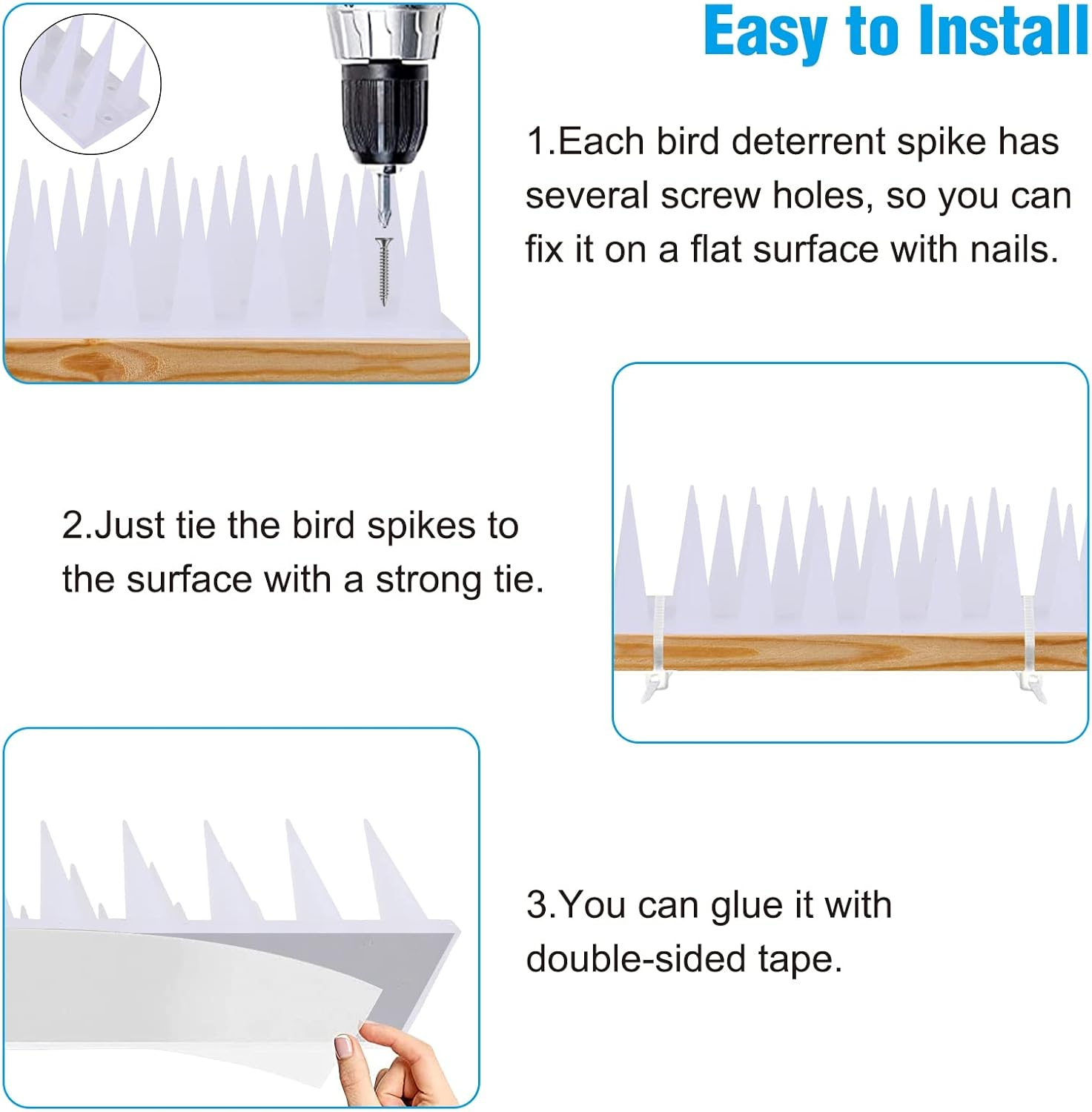 Easy to Install

1.Each bird deterrent spike has several screw holes, so you can fix it on a flat surface with nails.

2.Just tie the bird spikes to the surface with a strong tie.

3.You can glue it with double-sided tape.