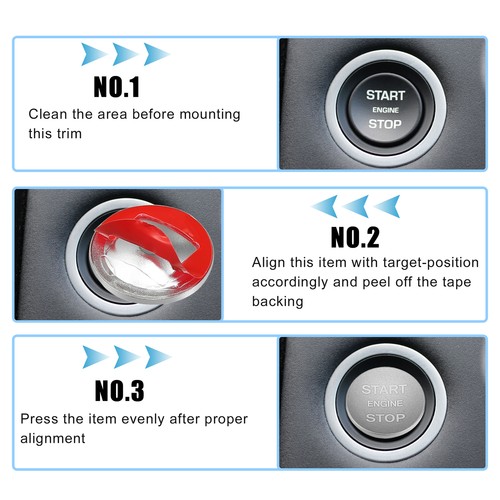 NO.1

Clean the area before mounting this trim

START
ENGINE
STOP

NO.2

Align this item with target-position accordingly and peel off the tape backing

NO.3

Press the item evenly after proper alignment

START
ENGINE
STOP