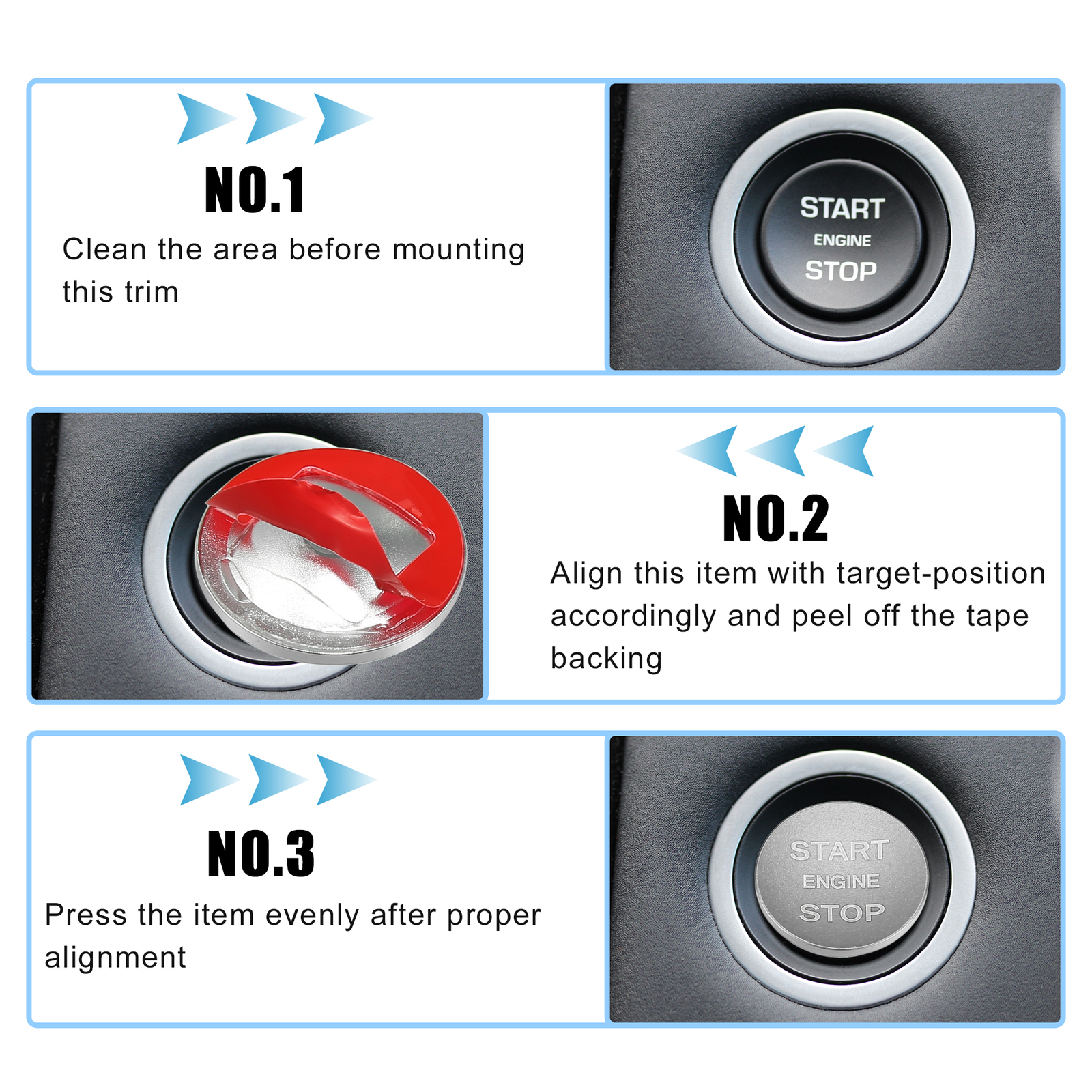 NO.1

Clean the area before mounting this trim

START
ENGINE
STOP

NO.2

Align this item with target-position accordingly and peel off the tape backing

NO.3

Press the item evenly after proper alignment

START
ENGINE
STOP