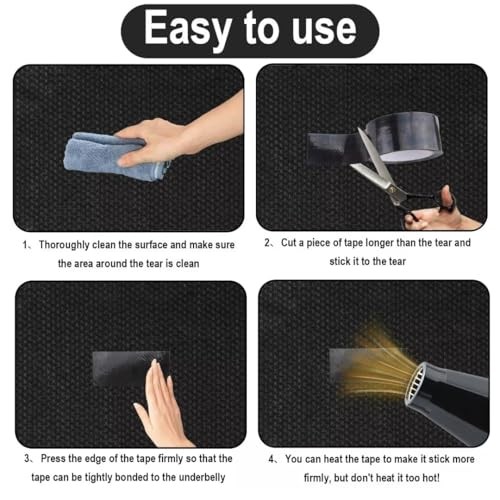 Easy to use

1、 Thoroughly clean the surface and make sure the area around the tear is clean

2、 Cut a piece of tape longer than the tear and stick it to the tear

3、 Press the edge of the tape firmly so that the tape can be tightly bonded to the underbelly

4、 You can heat the tape to make it stick more firmly, but don't heat it too hot!