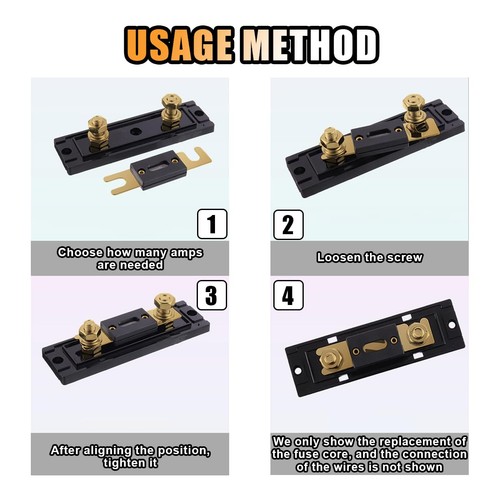 USAGE METHOD

1

Choose how many amps are needed

2

Loosen the screw

3

After aligning the position, tighten it

4

We only show the replacement of the fuse core, and the connection of the wires is not shown