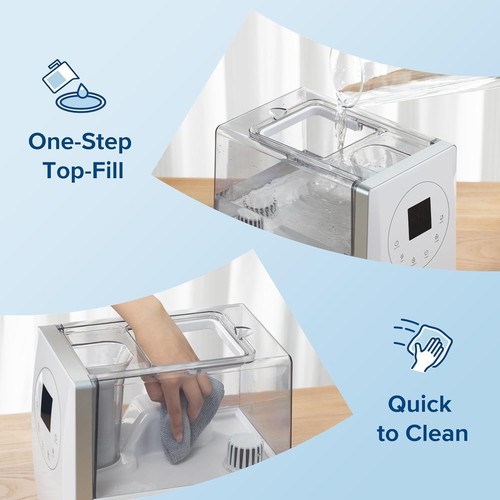 One-Step Top-Fill

Quick to Clean