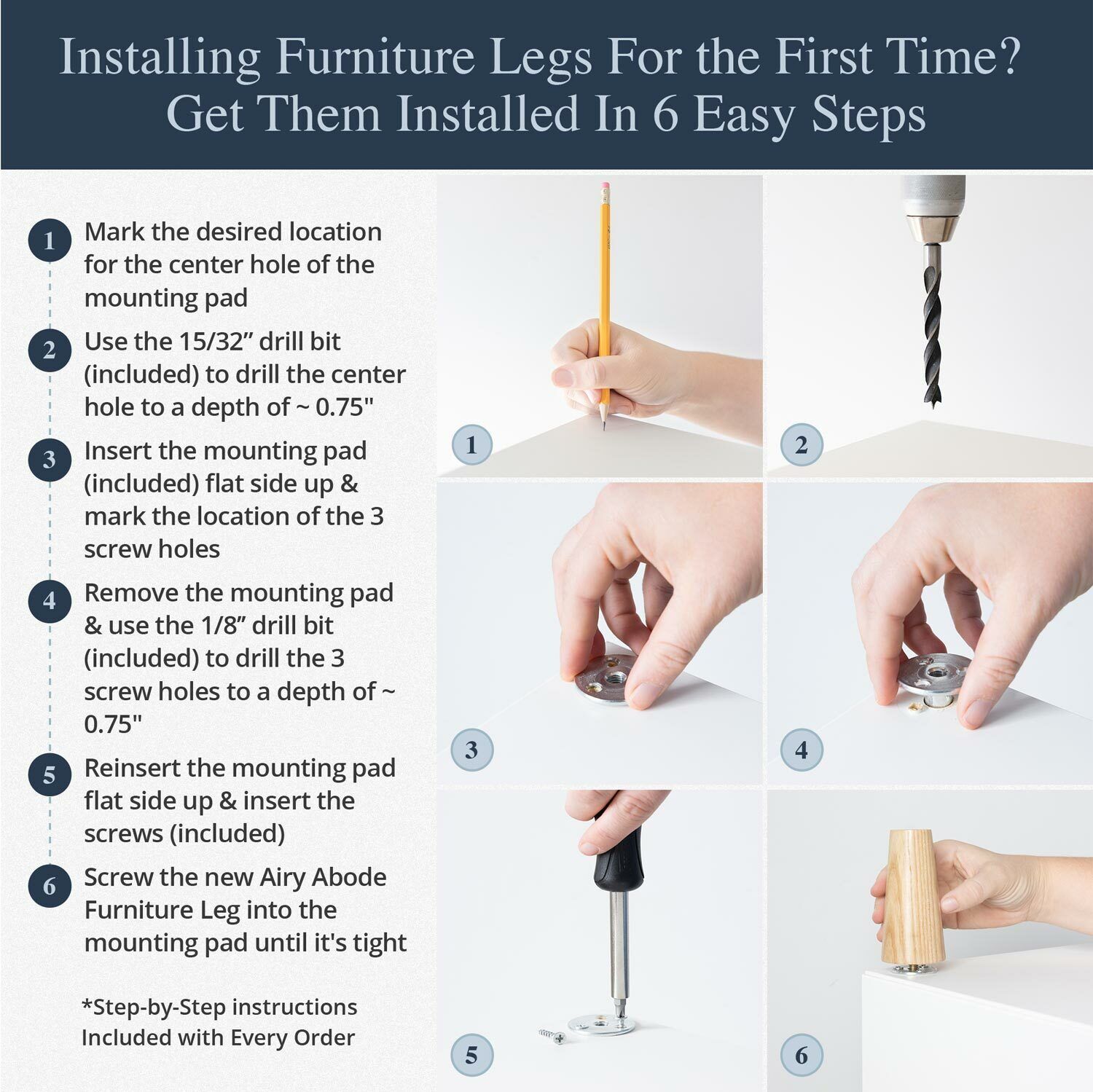 Installing Furniture Legs For the First Time?
Get Them Installed In 6 Easy Steps

1 Mark the desired location for the center hole of the mounting pad

2 Use the 15/32” drill bit (included) to drill the center hole to a depth of ~ 0.75"

3 Insert the mounting pad (included) flat side up & mark the location of the 3 screw holes

4 Remove the mounting pad & use the 1/8” drill bit (included) to drill the 3 screw holes to a depth of ~ 0.75"

5 Reinsert the mounting pad flat side up & insert the screws (included)

6 Screw the new Airy Abode Furniture Leg into the mounting pad until it's tight

*Step-by-Step instructions Included with Every Order

1

2

3

4

5

6