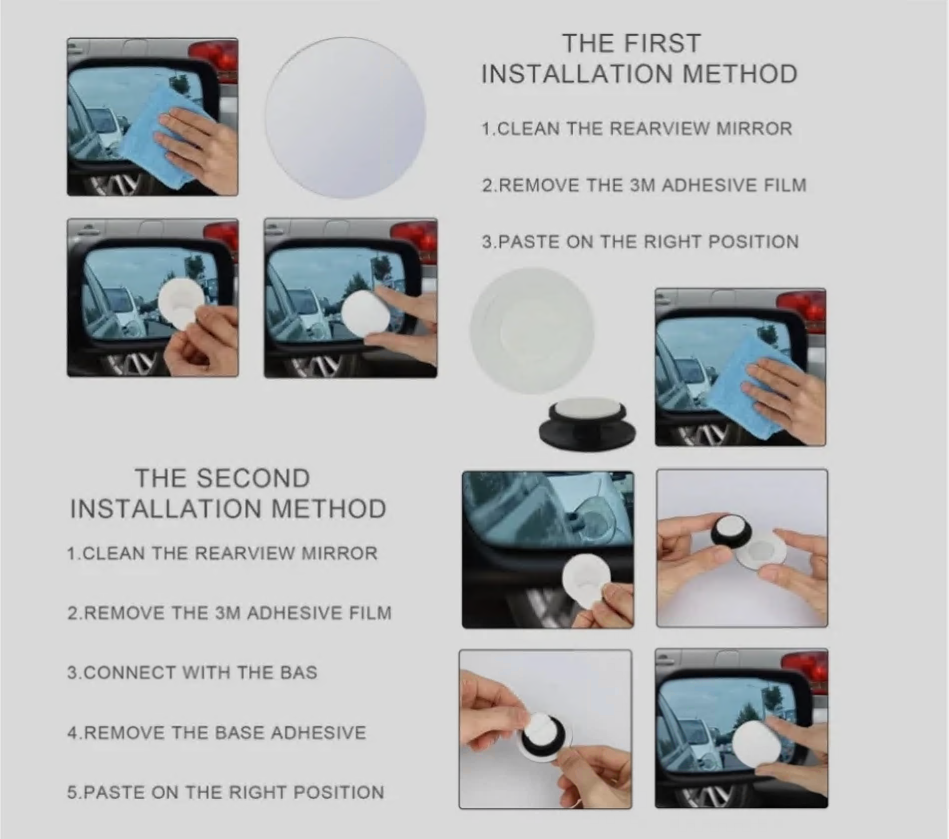 THE FIRST
INSTALLATION METHOD

1.CLEAN THE REARVIEW MIRROR

2.REMOVE THE 3M ADHESIVE FILM

3.PASTE ON THE RIGHT POSITION

THE SECOND
INSTALLATION METHOD

1.CLEAN THE REARVIEW MIRROR

2.REMOVE THE 3M ADHESIVE FILM

3.CONNECT WITH THE BAS

4.REMOVE THE BASE ADHESIVE

5.PASTE ON THE RIGHT POSITION