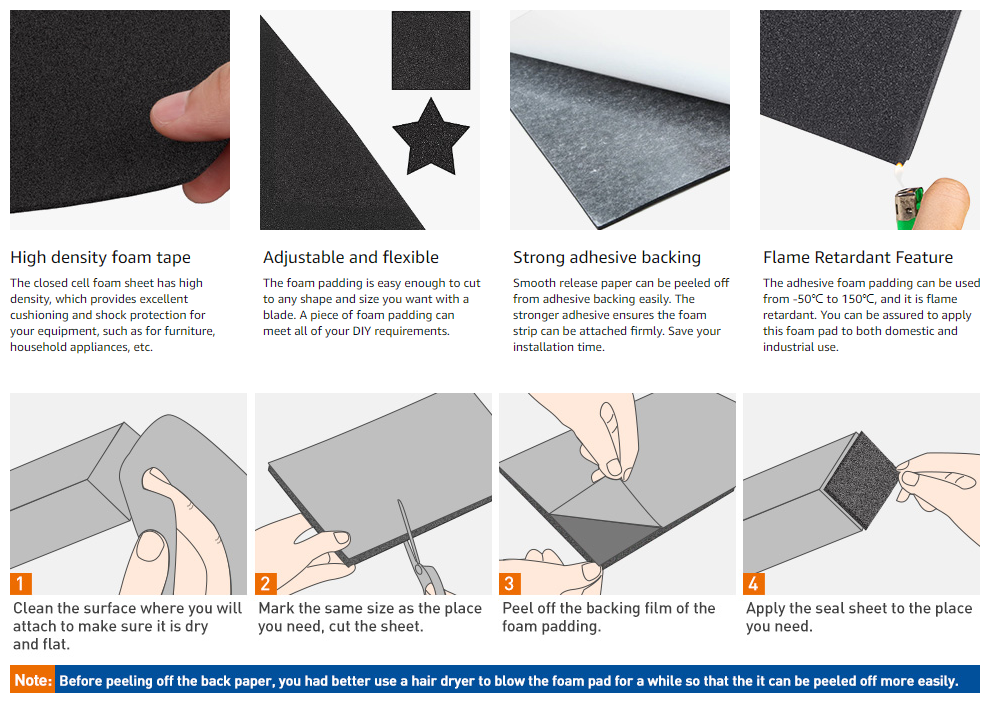 High density foam tape

The closed cell foam sheet has high density, which provides excellent cushioning and shock protection for your equipment, such as for furniture, household appliances, etc.

Adjustable and flexible

The foam padding is easy enough to cut to any shape and size you want with a blade. A piece of foam padding can meet all of your DIY requirements.

Strong adhesive backing

Smooth release paper can be peeled off from adhesive backing easily. The stronger adhesive ensures the foam strip can be attached firmly. Save your installation time.

Flame Retardant Feature

The adhesive foam padding can be used from -50°C to 150°C, and it is flame retardant. You can be assured to apply this foam pad to both domestic and industrial use.

1 Clean the surface where you will attach to make sure it is dry and flat.

2 Mark the same size as the place you need, cut the sheet.

3 Peel off the backing film of the foam padding.

4 Apply the seal sheet to the place you need.

Note: Before peeling off the back paper, you had better use a hair dryer to blow the foam pad for a while so that the it can be peeled off more easily.