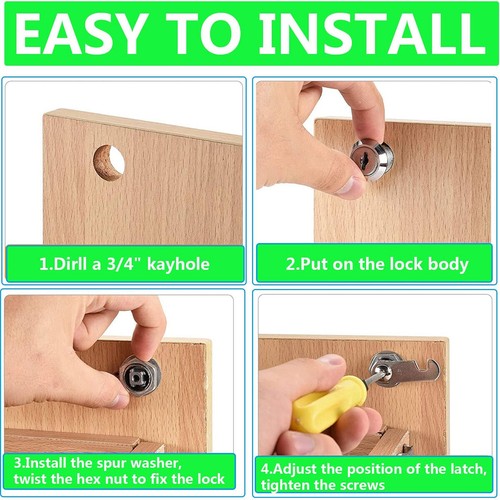 EASY TO INSTALL

1.Dirll a 3/4" kayhole

2.Put on the lock body

3.Install the spur washer, twist the hex nut to fix the lock

4.Adjust the position of the latch, tighten the screws