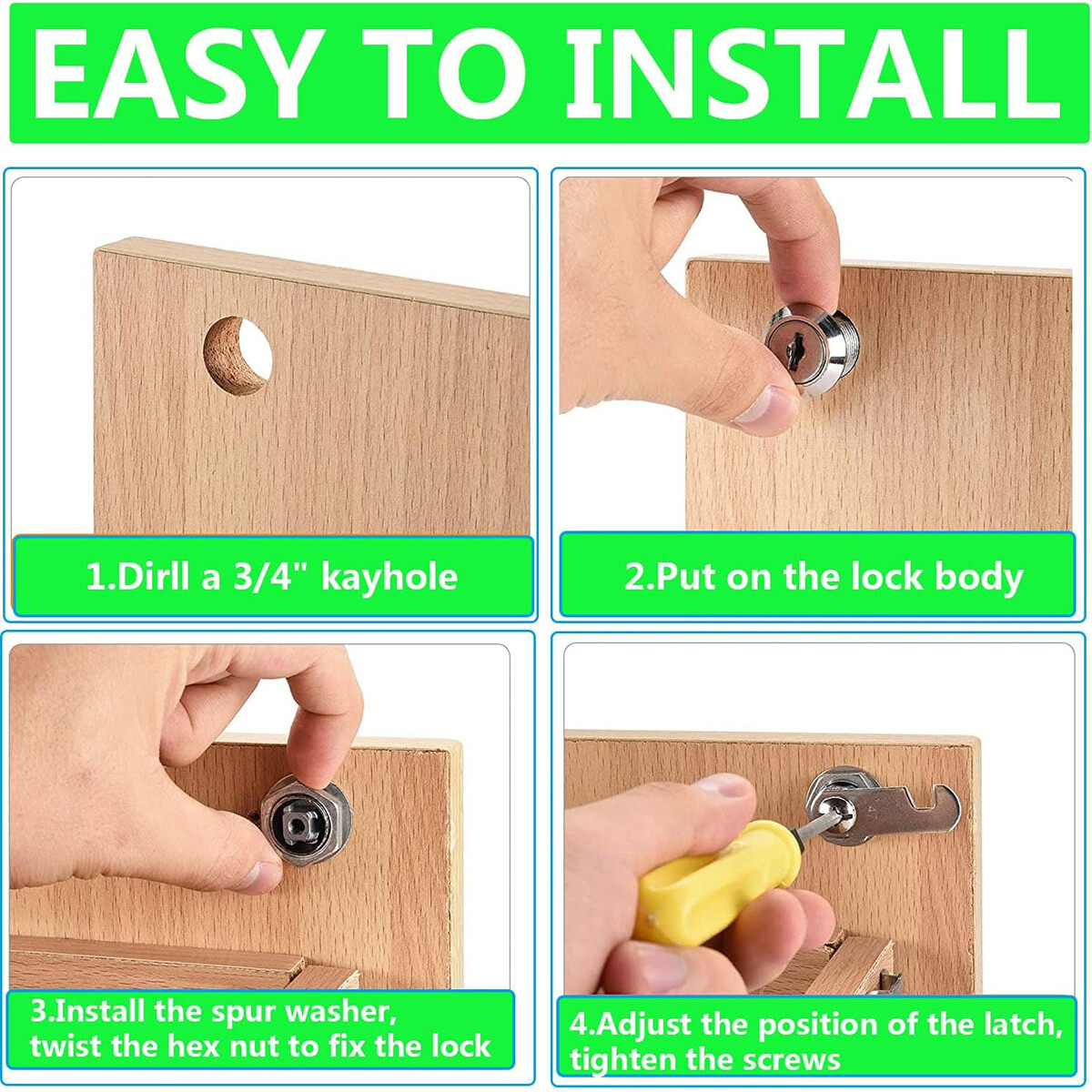 EASY TO INSTALL

1.Dirll a 3/4" kayhole

2.Put on the lock body

3.Install the spur washer, twist the hex nut to fix the lock

4.Adjust the position of the latch, tighten the screws