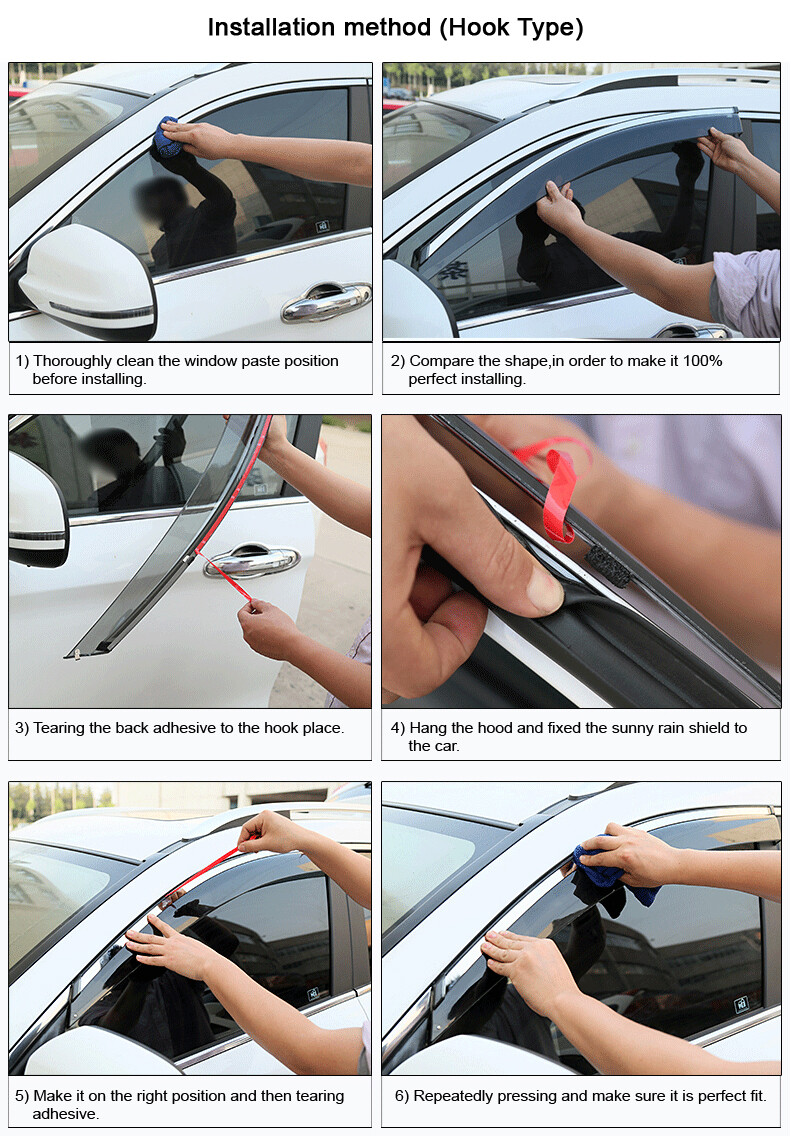 Installation method (Hook Type)

1) Thoroughly clean the window paste position before installing.

2) Compare the shape,in order to make it 100% perfect installing.

3) Tearing the back adhesive to the hook place.

4) Hang the hood and fixed the sunny rain shield to the car.

5) Make it on the right position and then tearing adhesive.

6) Repeatedly pressing and make sure it is perfect fit.