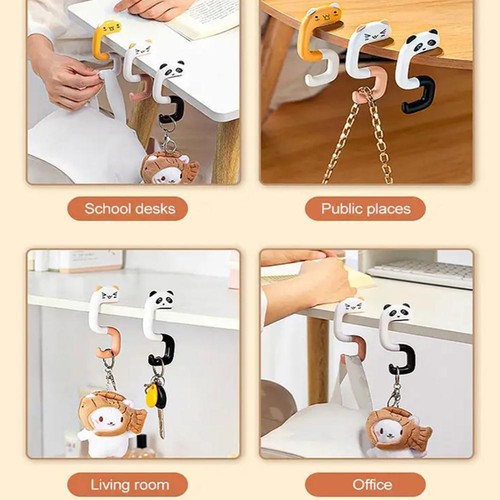 School desks

Public places

Living room

Office