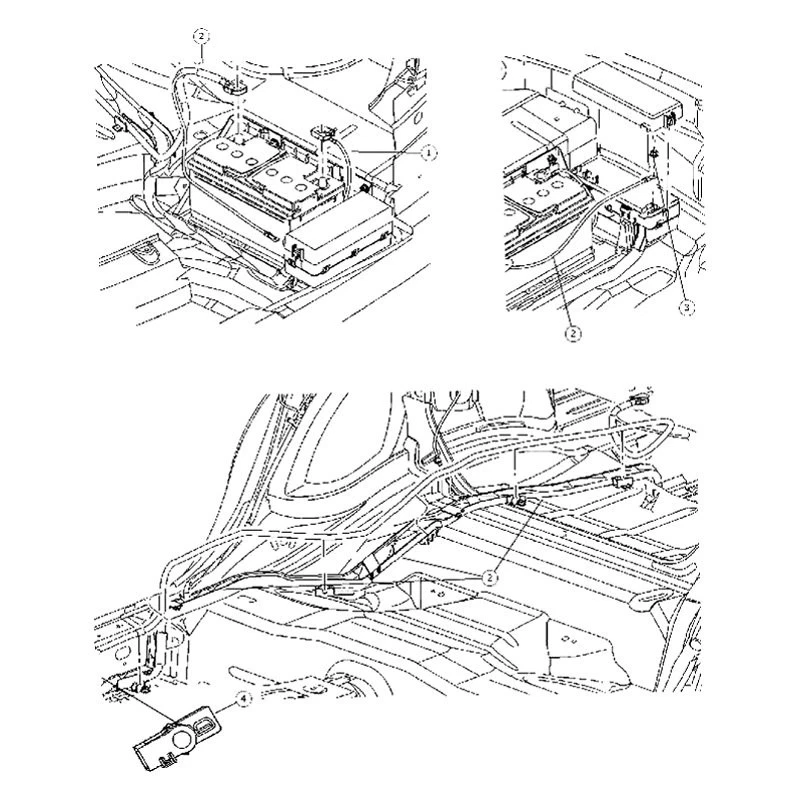 2
1
3
2
2
4