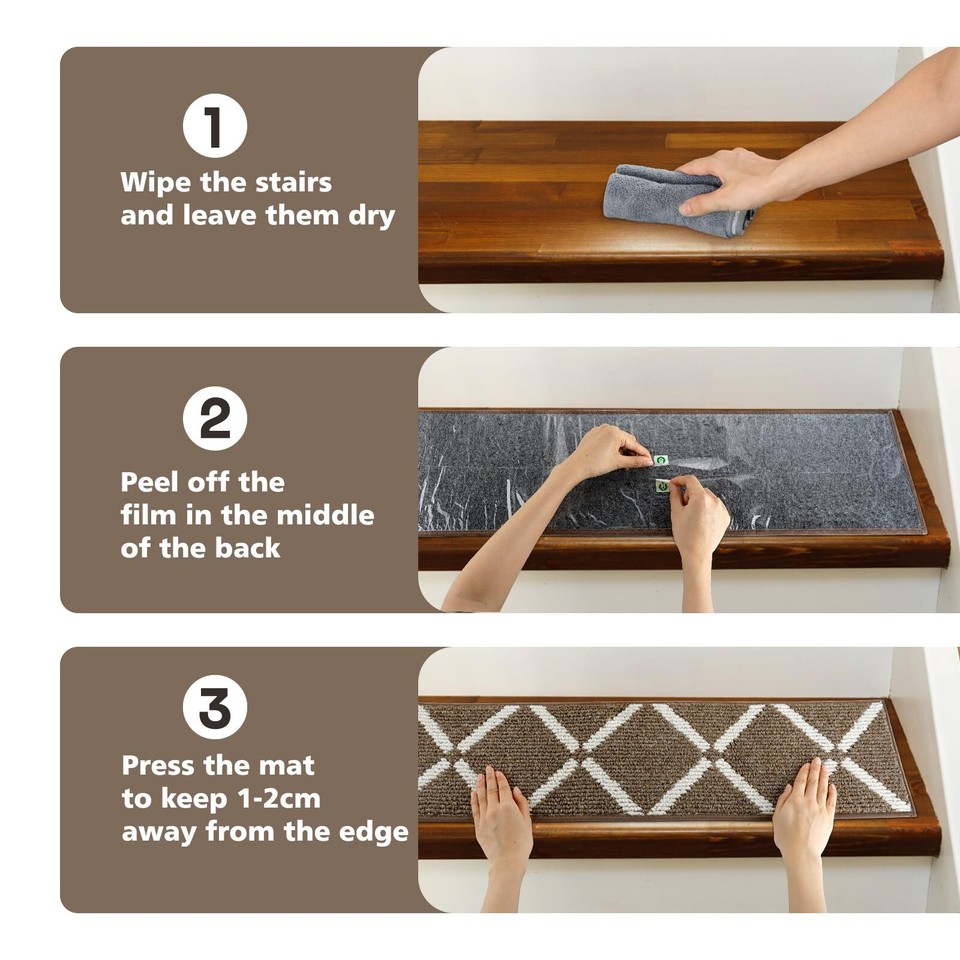 1
Wipe the stairs and leave them dry

2
Peel off the film in the middle of the back

3
Press the mat to keep 1-2cm away from the edge