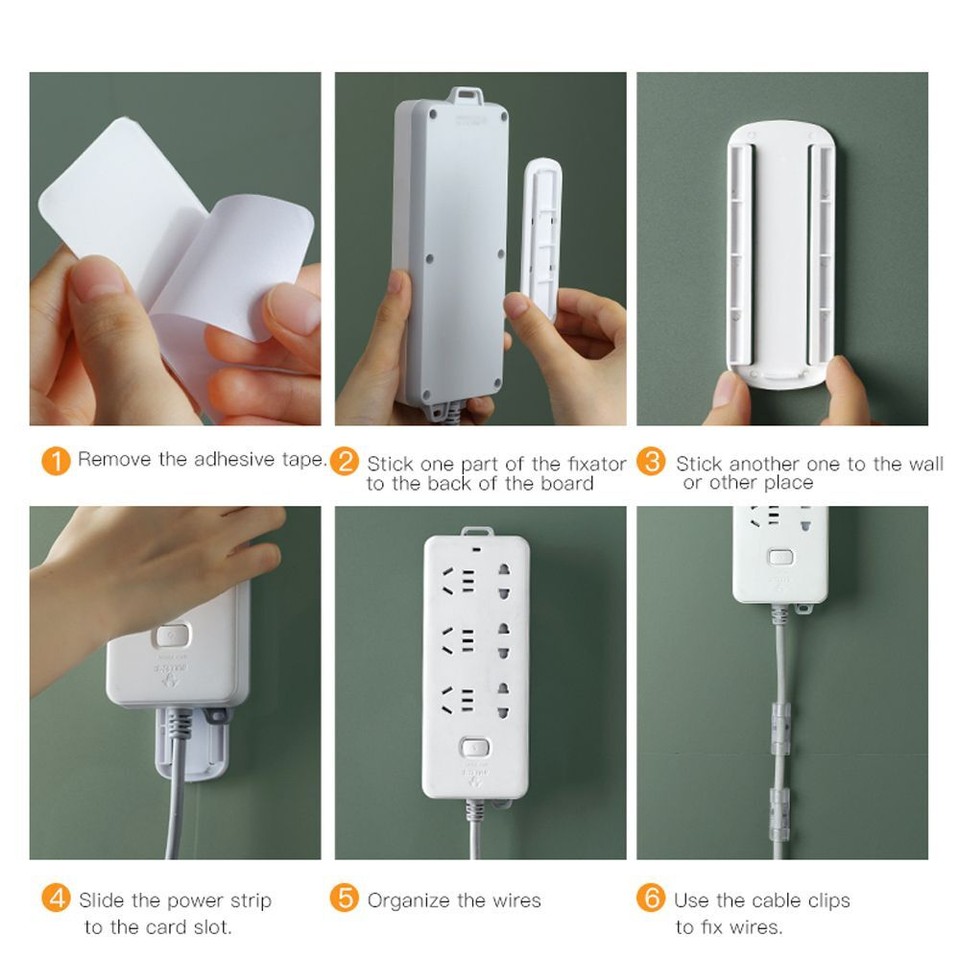 1 Remove the adhesive tape.

2 Stick one part of the fixator to the back of the board

3 Stick another one to the wall or other place

4 Slide the power strip to the card slot.

5 Organize the wires

6 Use the cable clips to fix wires.