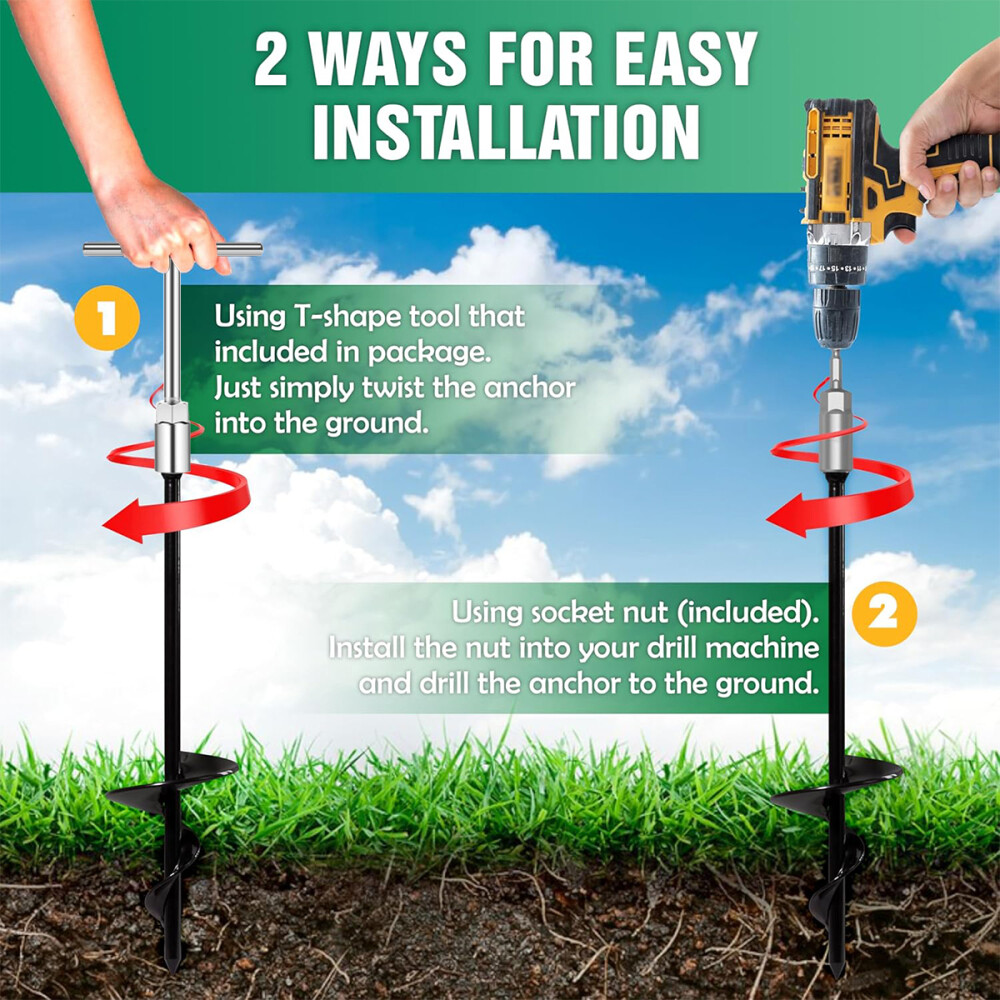 2 WAYS FOR EASY INSTALLATION

1

Using T-shape tool that included in package. Just simply twist the anchor into the ground.

Using socket nut (included). Install the nut into your drill machine and drill the anchor to the ground.

2