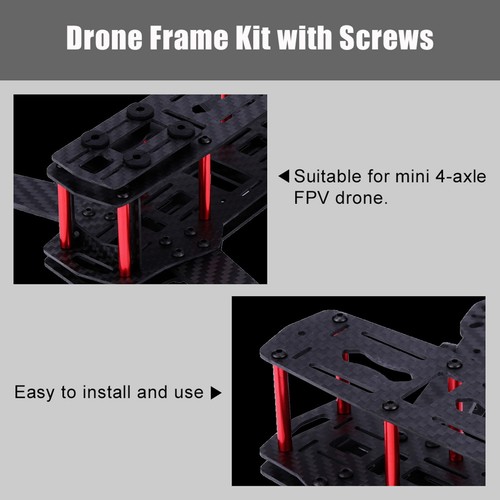 Drone Frame Kit with Screws

◀ Suitable for mini 4-axle FPV drone.

Easy to install and use ▶