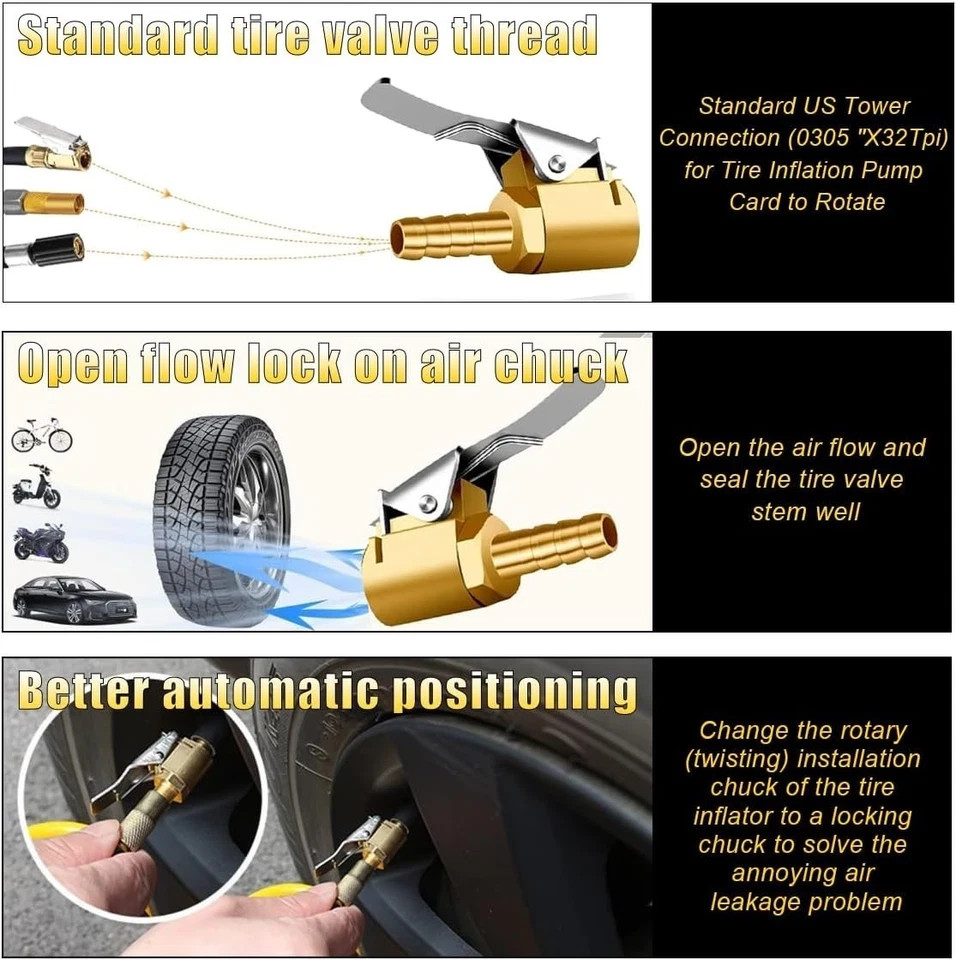 Standard tire valve thread

Standard US Tower Connection (0305 "X32Tpi) for Tire Inflation Pump Card to Rotate

Open flow lock on air chuck

Open the air flow and seal the tire valve stem well

Better automatic positioning

Change the rotary (twisting) installation chuck of the tire inflator to a locking chuck to solve the annoying air leakage problem