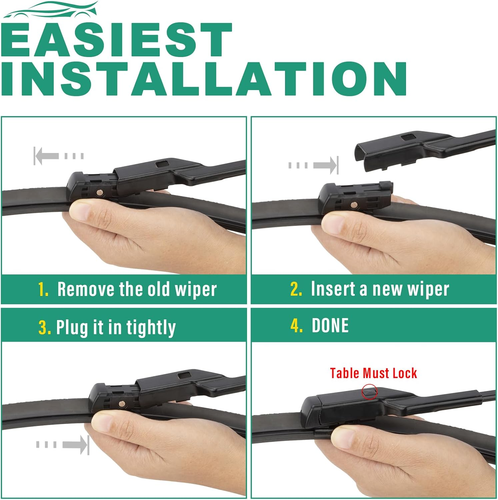 EASIEST INSTALLATION

1. Remove the old wiper

2. Insert a new wiper

3. Plug it in tightly

4. DONE

Table Must Lock