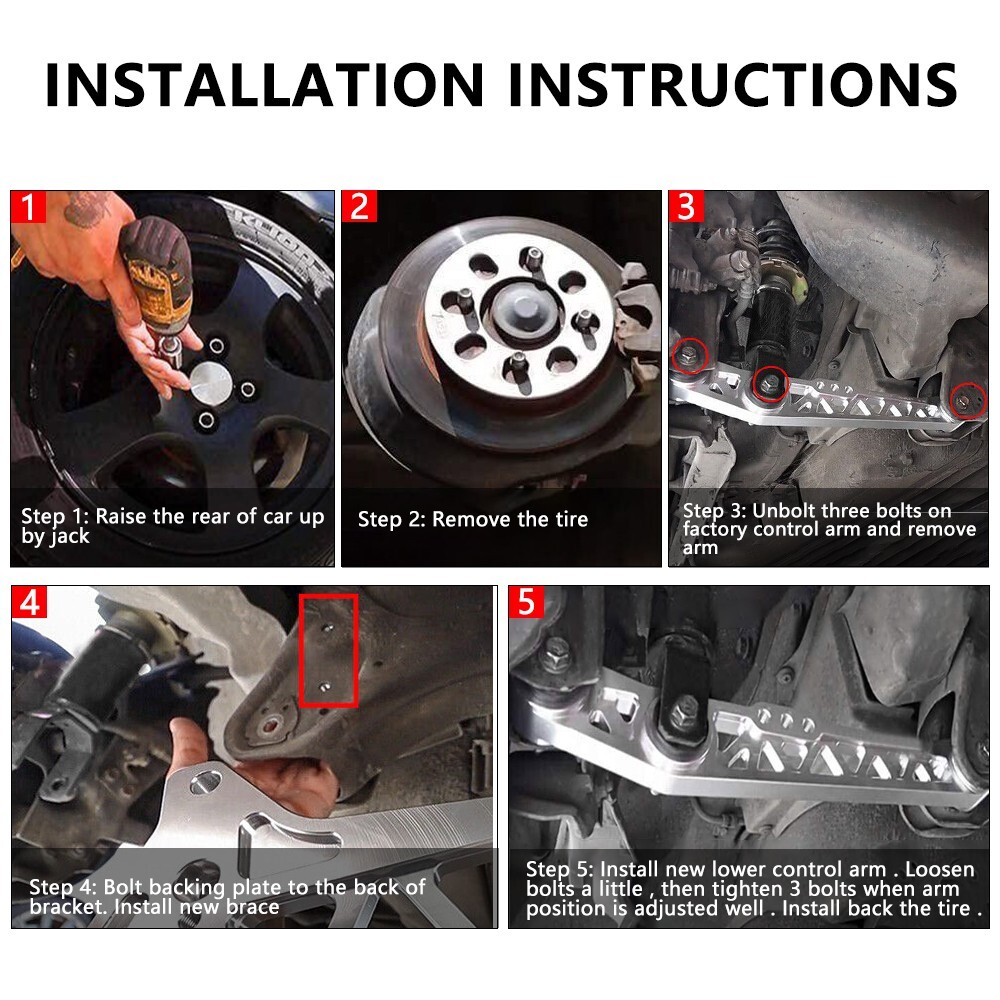 INSTALLATION INSTRUCTIONS

1
Step 1: Raise the rear of car up by jack

2
Step 2: Remove the tire

3
Step 3: Unbolt three bolts on factory control arm and remove arm

4
Step 4: Bolt backing plate to the back of bracket. Install new brace

5
Step 5: Install new lower control arm . Loosen bolts a little , then tighten 3 bolts when arm position is adjusted well . Install back the tire .