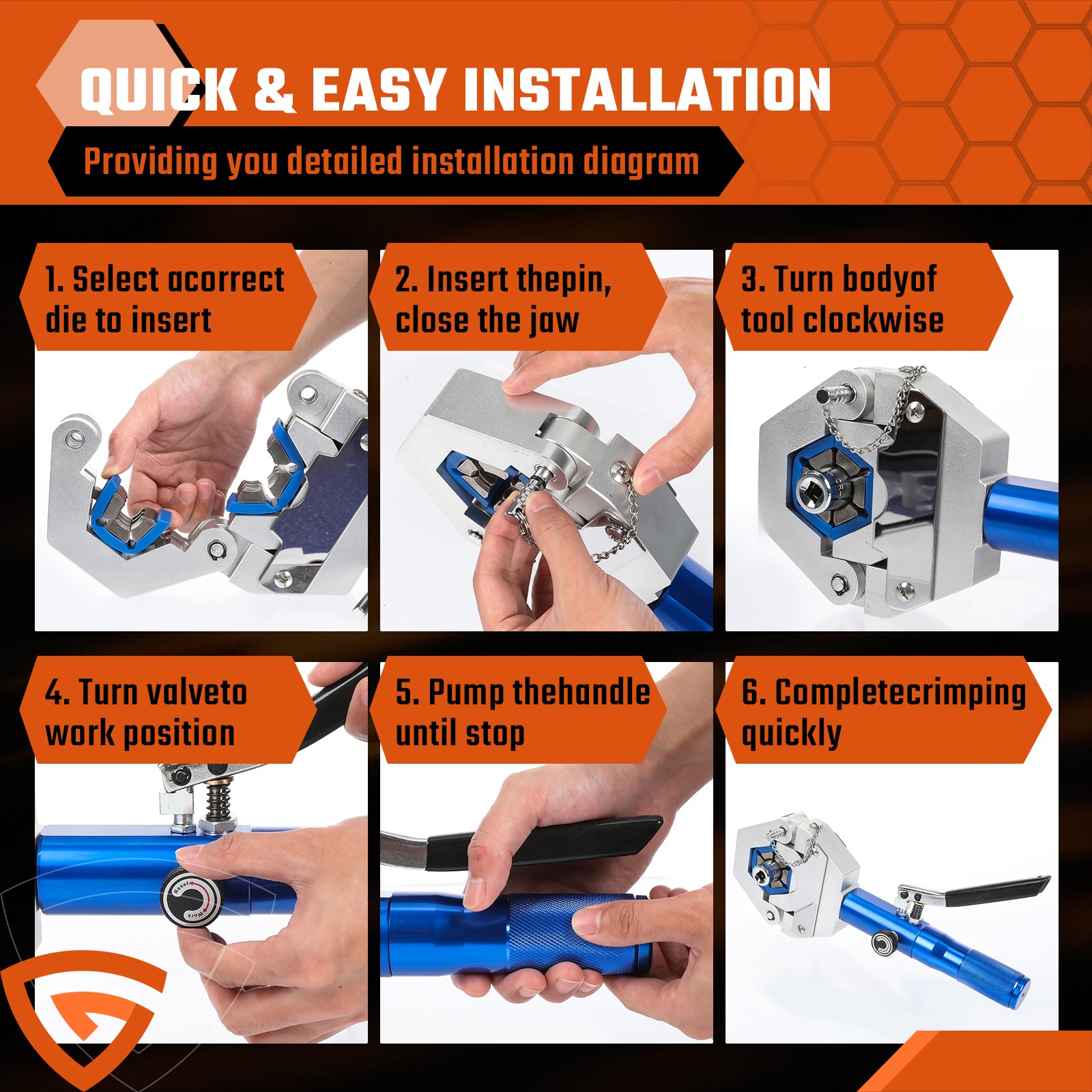 QUICK & EASY INSTALLATION

Providing you detailed installation diagram

1. Select acorrect die to insert

2. Insert thepin, close the jaw

3. Turn bodyof tool clockwise

4. Turn valveto work position

Reset
Work

5. Pump thehandle until stop

6. Completecrimping quickly