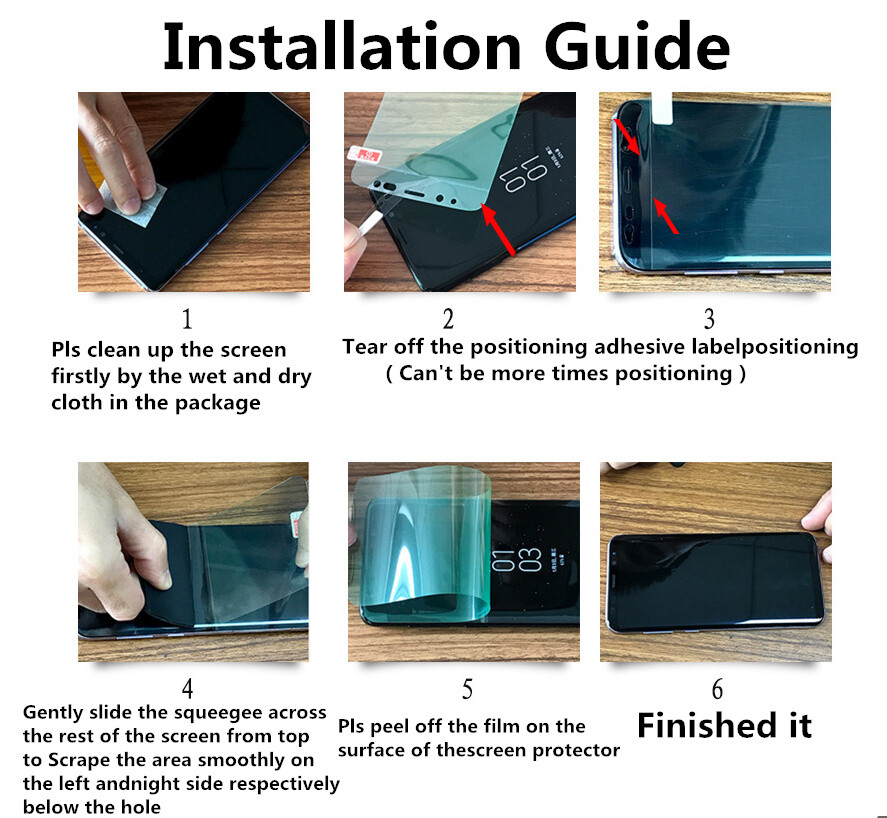 Installation Guide

1
Pls clean up the screen firstly by the wet and dry cloth in the package

2
3
Tear off the positioning adhesive labelpositioning
( Can't be more times positioning )

4
Gently slide the squeegee across the rest of the screen from top to Scrape the area smoothly on the left andnight side respectively below the hole

5
Pls peel off the film on the surface of thescreen protector

6
Finished it