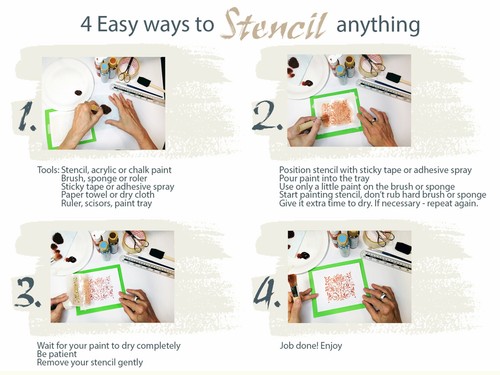 4 Easy ways to Stencil anything

1.

Tools: Stencil, acrylic or chalk paint
Brush, sponge or roler
Sticky tape or adhesive spray
Paper towel or dry cloth
Ruler, scisors, paint tray

2.

Position stencil with sticky tape or adhesive spray
Pour paint into the tray
Use only a little paint on the brush or sponge
Start painting stencil, don't rub hard brush or sponge
Give it extra time to dry. If necessary - repeat again.

3.

Wait for your paint to dry completely
Be patient
Remove your stencil gently

4.

Job done! Enjoy