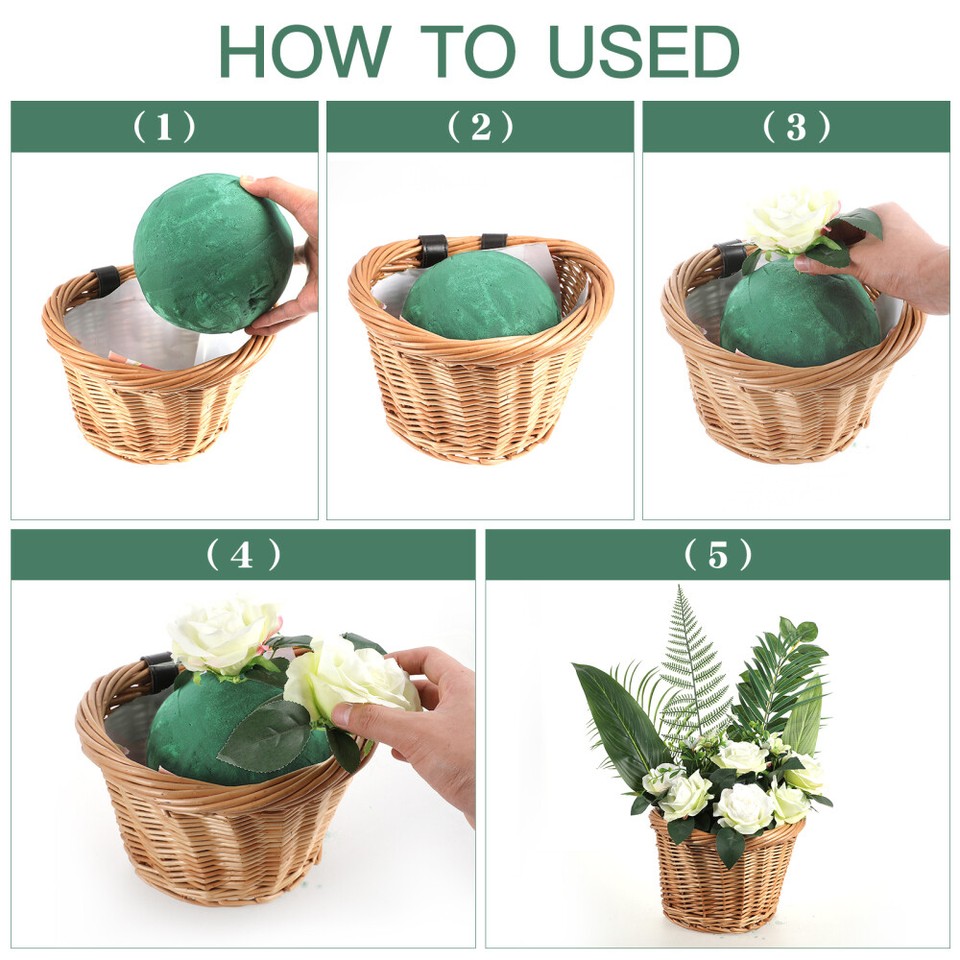 HOW TO USED

（1）

（2）

（3）

（4）

（5）