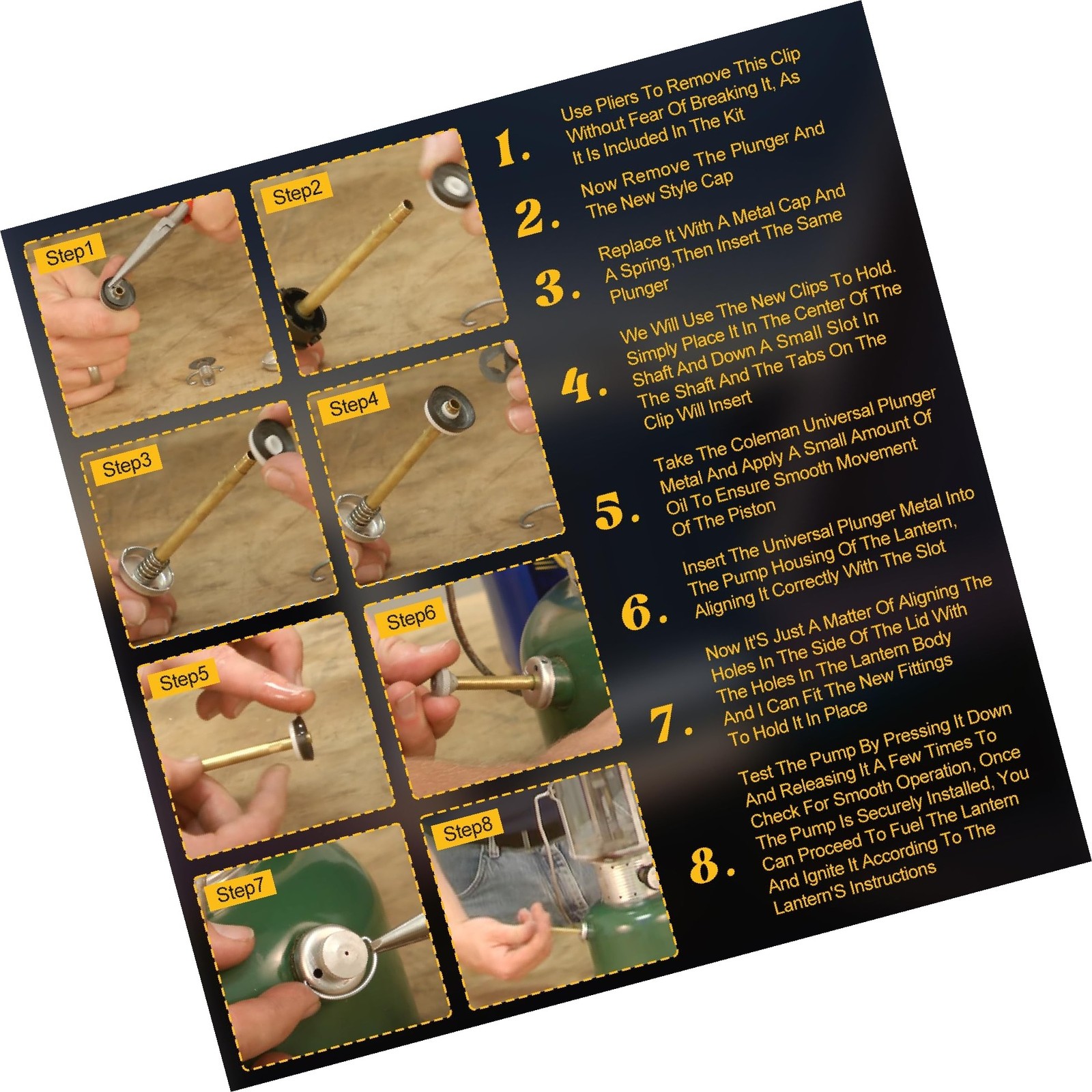 Step1

Step2

Step3

Step4

Step5

Step6

Step7

Step8

1. Use Pliers To Remove This Clip Without Fear Of Breaking It, As It Is Included In The Kit

2. Now Remove The Plunger And The New Style Cap

3. Replace It With A Metal Cap And A Spring,Then Insert The Same Plunger

4. We Will Use The New Clips To Hold. Simply Place It In The Center Of The Shaft And Down A Small Slot In The Shaft And The Tabs On The Clip Will Insert

5. Take The Coleman Universal Plunger Metal And Apply A Small Amount Of Oil To Ensure Smooth Movement Of The Piston

6. Insert The Universal Plunger Metal Into The Pump Housing Of The Lantern, Aligning It Correctly With The Slot

7. Now It'S Just A Matter Of Aligning The Holes In The Side Of The Lid With The Holes In The Lantern Body And I Can Fit The New Fittings To Hold It In Place

8. Test The Pump By Pressing It Down And Releasing It A Few Times To Check For Smooth Operation, Once The Pump Is Securely Installed, You Can Proceed To Fuel The Lantern And Ignite It According To The Lantern'S Instructions