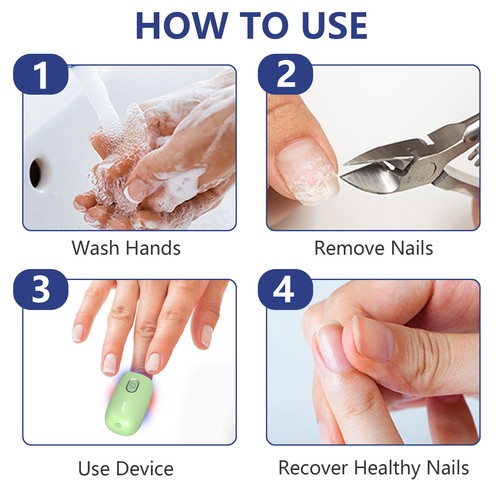 HOW TO USE

1

Wash Hands

2

Remove Nails

3

Use Device

4

Recover Healthy Nails