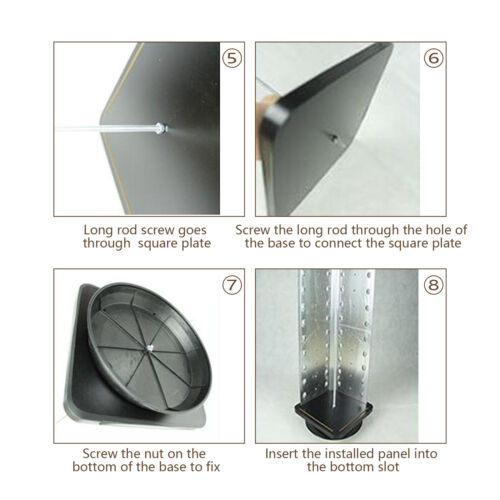 ⑤

Long rod screw goes through square plate

⑥

Screw the long rod through the hole of the base to connect the square plate

⑦

Screw the nut on the bottom of the base to fix

⑧

Insert the installed panel into the bottom slot