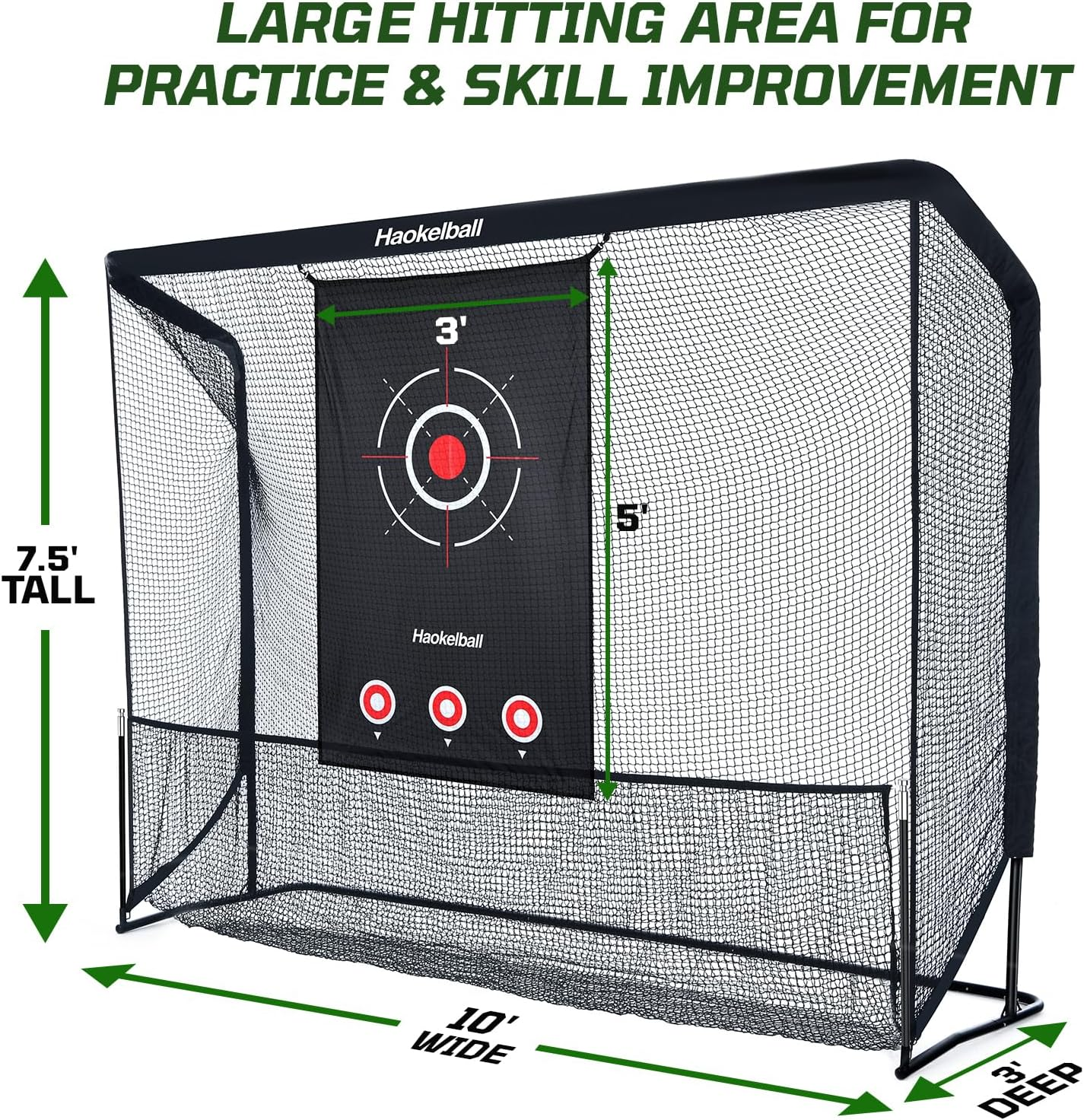 LARGE HITTING AREA FOR PRACTICE & SKILL IMPROVEMENT

Haokelball

3'

5'

7.5' TALL

Haokelball

10' WIDE

3' DEEP