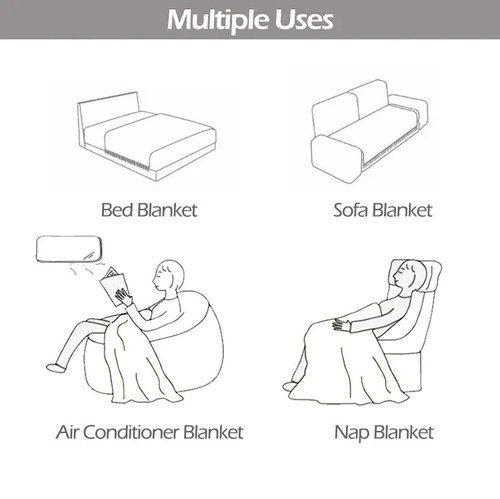 Multiple Uses

Bed Blanket

Sofa Blanket

Air Conditioner Blanket

Nap Blanket