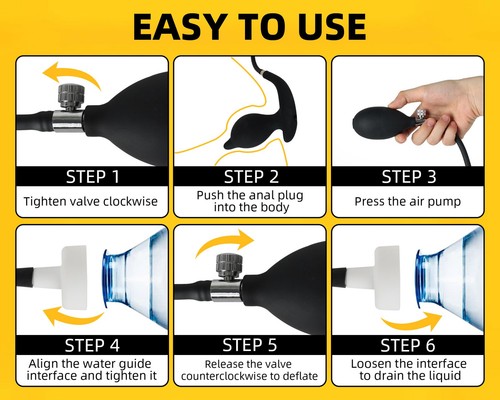 EASY TO USE

STEP 1
Tighten valve clockwise

STEP 2
Push the anal plug into the body

STEP 3
Press the air pump

STEP 4
Align the water guide interface and tighten it

STEP 5
Release the valve counterclockwise to deflate

STEP 6
Loosen the interface to drain the liquid