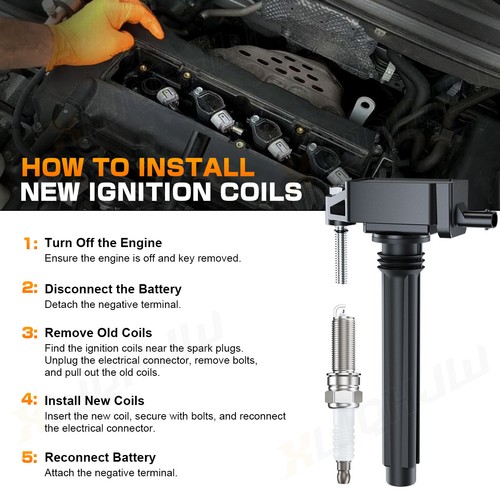 HOW TO INSTALL
NEW IGNITION COILS

1: Turn Off the Engine
Ensure the engine is off and key removed.

2: Disconnect the Battery
Detach the negative terminal.

3: Remove Old Coils
Find the ignition coils near the spark plugs. Unplug the electrical connector, remove bolts, and pull out the old coils.

4: Install New Coils
Insert the new coil, secure with bolts, and reconnect the electrical connector.

5: Reconnect Battery
Attach the negative terminal.