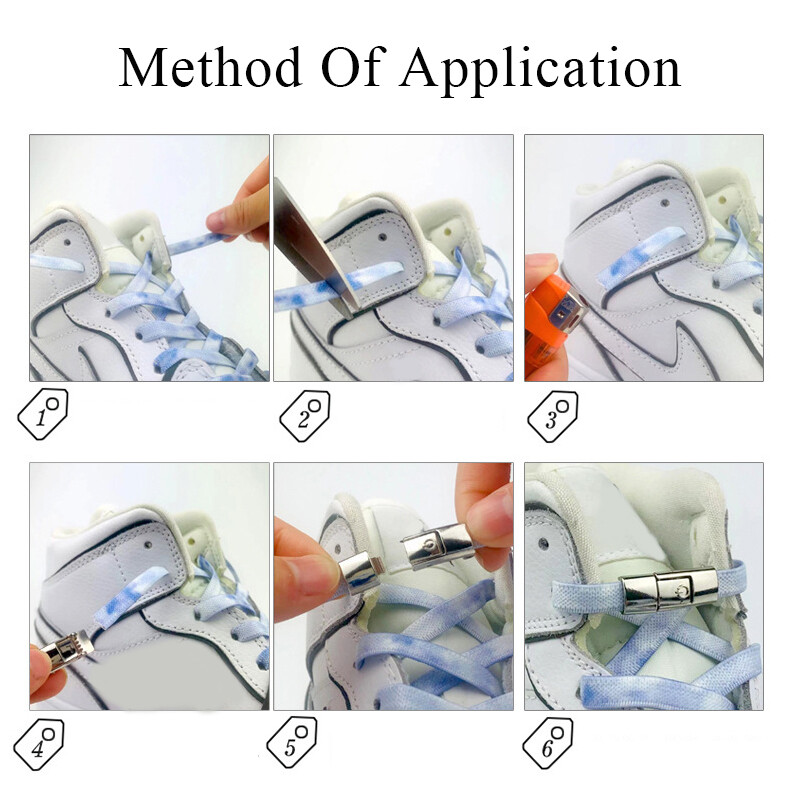 Method Of Application

1

2

3

4

5

6