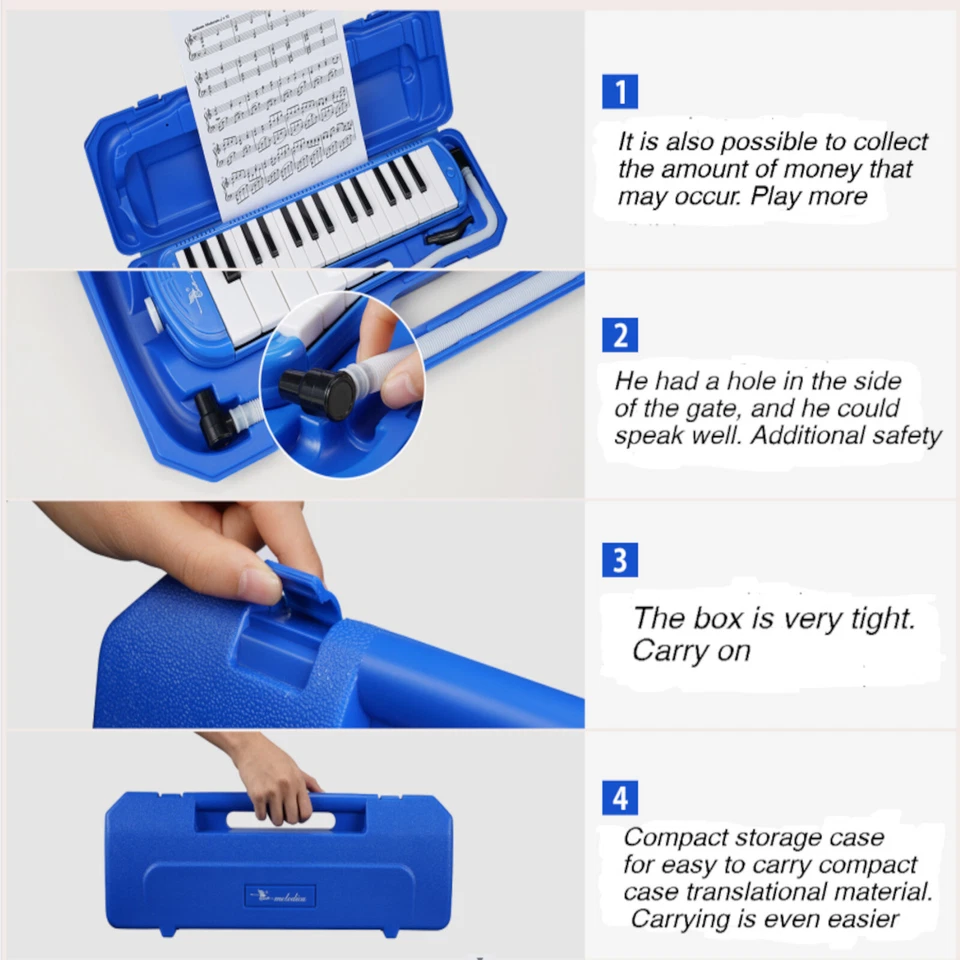 1

It is also possible to collect the amount of money that may occur. Play more

2

He had a hole in the side of the gate, and he could speak well. Additional safety

3

The box is very tight. Carry on

4

Compact storage case for easy to carry compact case translational material. Carrying is even easier

melodica