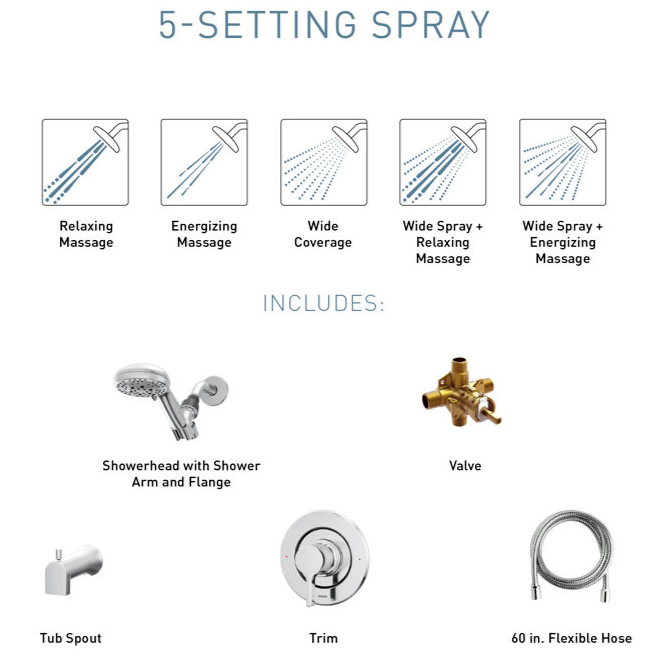 5-SETTING SPRAY

Relaxing Massage

Energizing Massage

Wide Coverage

Wide Spray + Relaxing Massage

Wide Spray + Energizing Massage

INCLUDES:

Showerhead with Shower Arm and Flange

Valve

Tub Spout

Trim

60 in. Flexible Hose