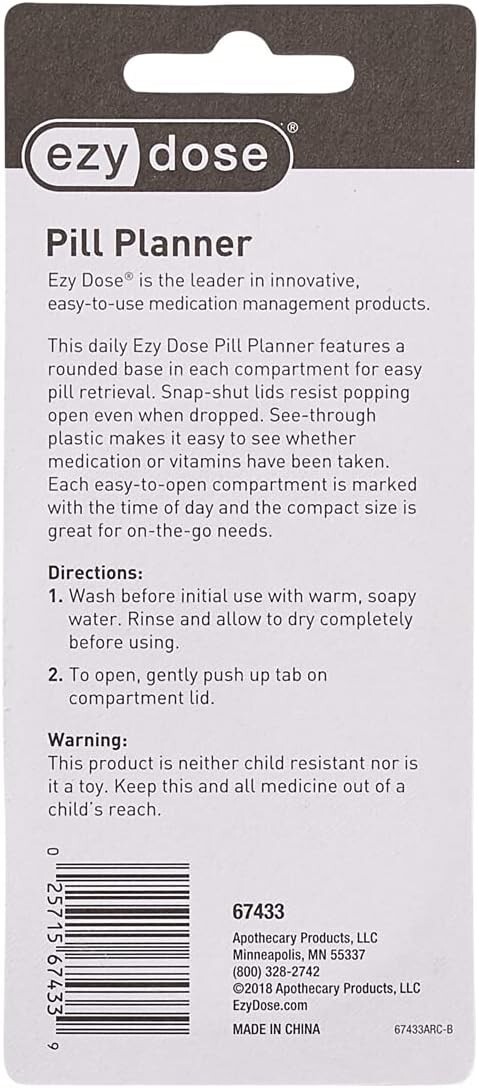 ezy dose®

Pill Planner

Ezy Dose® is the leader in innovative, easy-to-use medication management products.

This daily Ezy Dose Pill Planner features a rounded base in each compartment for easy pill retrieval. Snap-shut lids resist popping open even when dropped. See-through plastic makes it easy to see whether medication or vitamins have been taken. Each easy-to-open compartment is marked with the time of day and the compact size is great for on-the-go needs.

Directions:
1. Wash before initial use with warm, soapy water. Rinse and allow to dry completely before using.
2. To open, gently push up tab on compartment lid.

Warning:
This product is neither child resistant nor is it a toy. Keep this and all medicine out of a child's reach.

0 25715 67433 9

67433
Apothecary Products, LLC
Minneapolis, MN 55337
(800) 328-2742
©2018 Apothecary Products, LLC
EzyDose.com
MADE IN CHINA
67433ARC-B