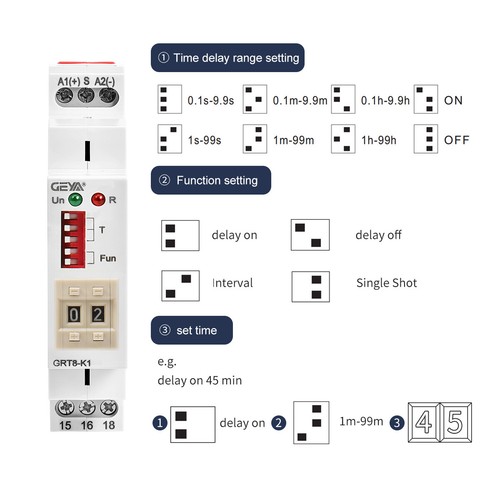 A1(+) S A2(-)

GEYA

Un R

T

Fun

0 2

GRT8-K1

15 16 18

① Time delay range setting

0.1s-9.9s 0.1m-9.9m 0.1h-9.9h ON

1s-99s 1m-99m 1h-99h OFF

② Function setting

delay on delay off

Interval Single Shot

③ set time

e.g.
delay on 45 min

1 delay on 2 1m-99m 3 4 5