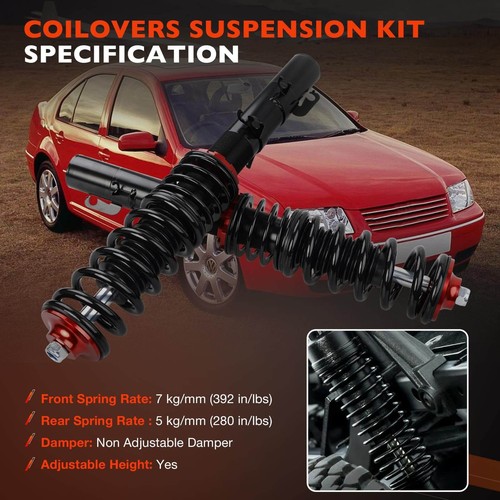 COILOVERS SUSPENSION KIT
SPECIFICATION

Front Spring Rate: 7 kg/mm (392 in/lbs)

Rear Spring Rate : 5 kg/mm (280 in/lbs)

Damper: Non Adjustable Damper

Adjustable Height: Yes