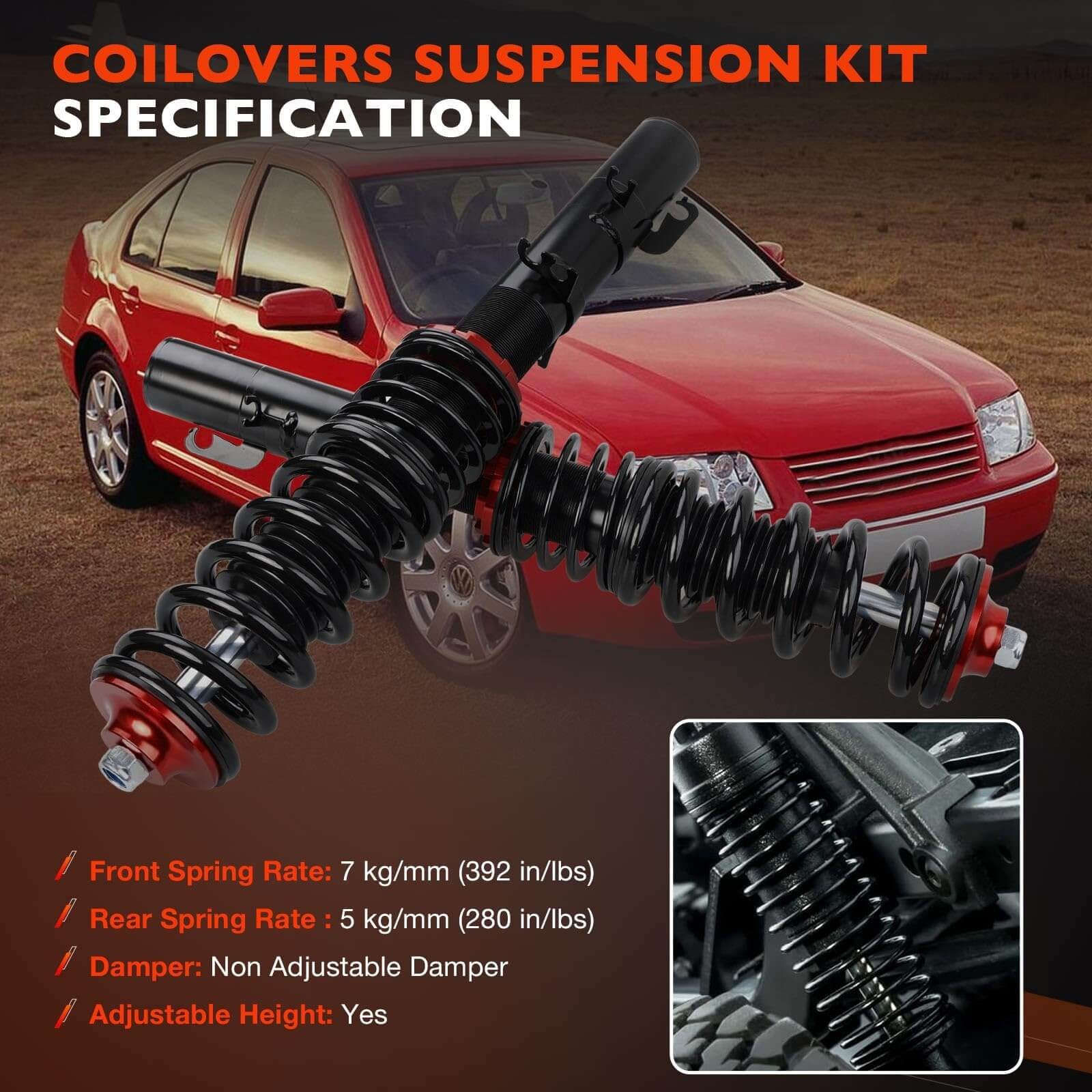 COILOVERS SUSPENSION KIT
SPECIFICATION

Front Spring Rate: 7 kg/mm (392 in/lbs)

Rear Spring Rate : 5 kg/mm (280 in/lbs)

Damper: Non Adjustable Damper

Adjustable Height: Yes