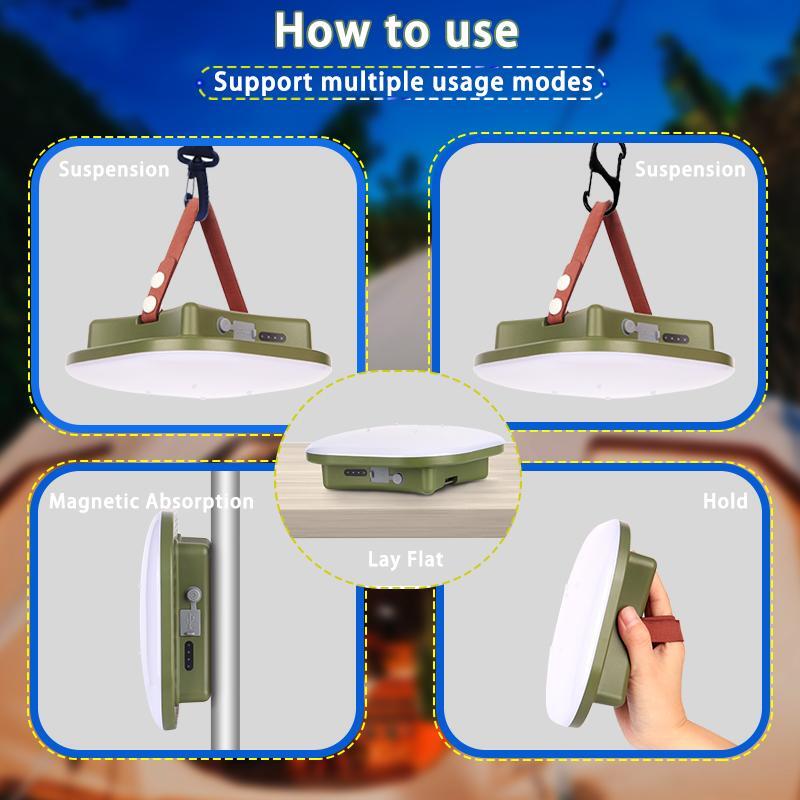 How to use

Support multiple usage modes

Suspension

Suspension

Magnetic Absorption

Lay Flat

Hold